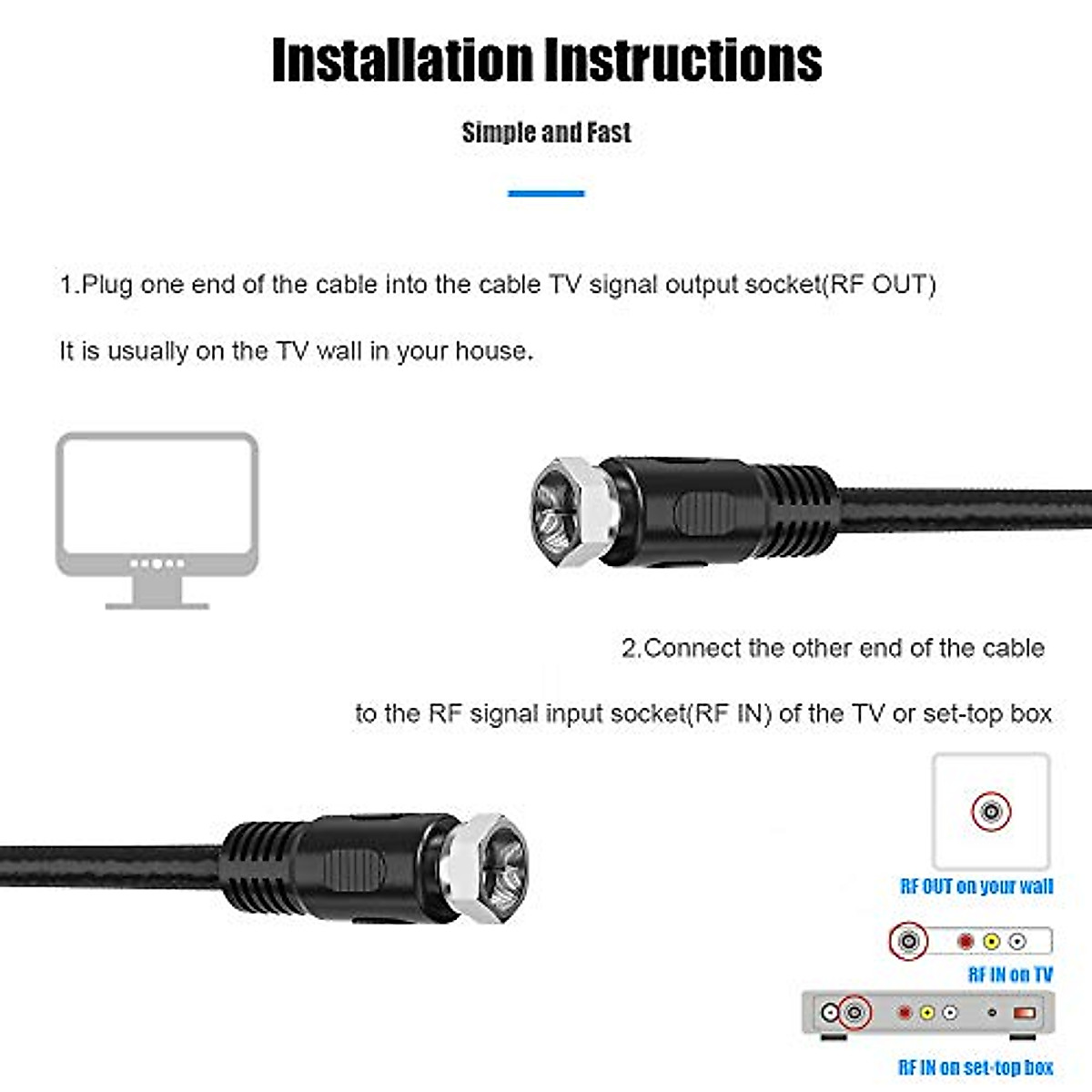 Installation Instructions

Simple and Fast

1.Plug one end of the cable into the cable TV signal output socket(RF OUT)

It is usually on the TV wall in your house.

2.Connect the other end of the cable

to the RF signal input socket(RF IN) of the TV or set-top box

RF OUT on your wall

RF IN on TV

RF IN on set-top box