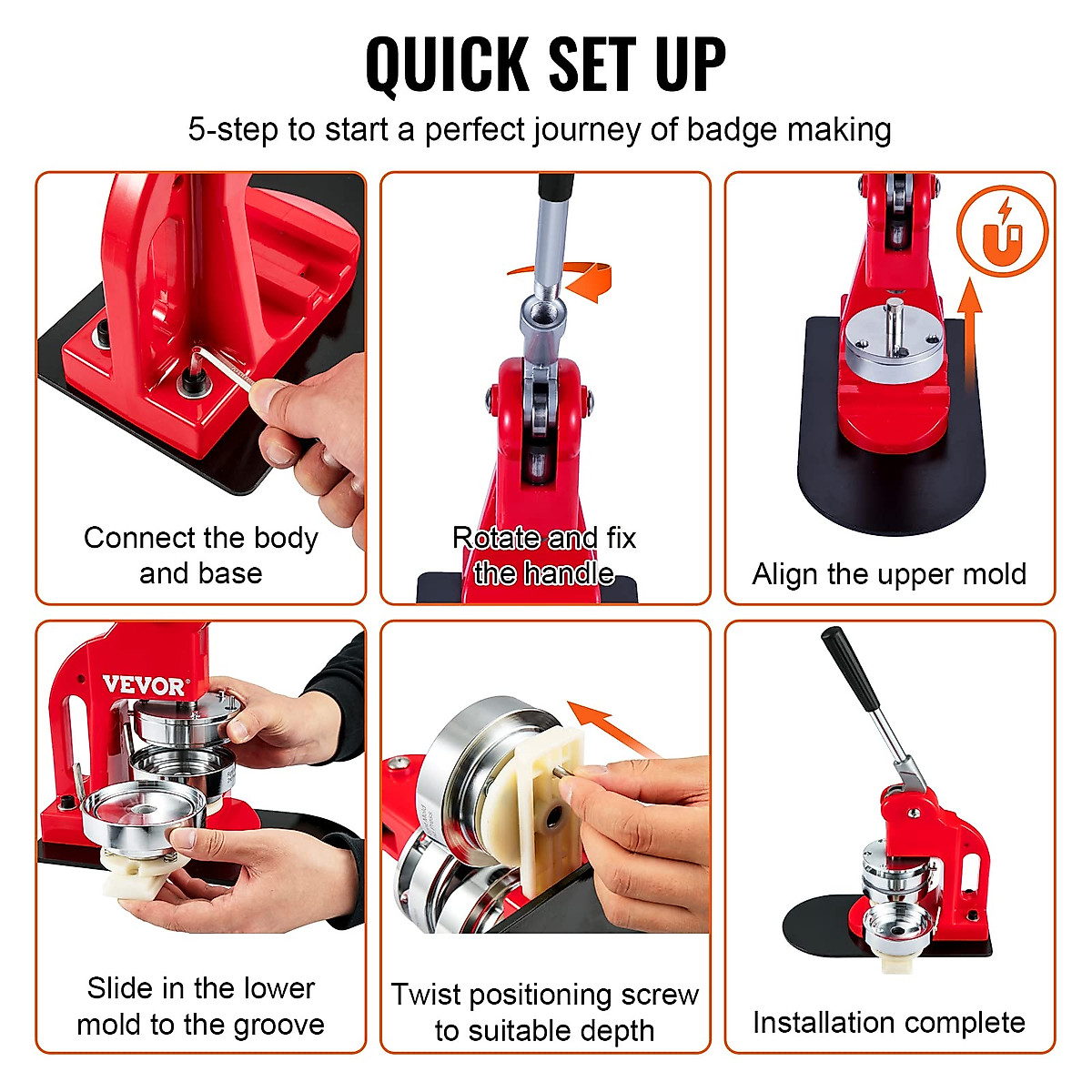 QUICK SET UP

5-step to start a perfect journey of badge making

Connect the body and base

Rotate and fix the handle

Align the upper mold

VEVOR

Slide in the lower mold to the groove

Twist positioning screw to suitable depth

Installation complete