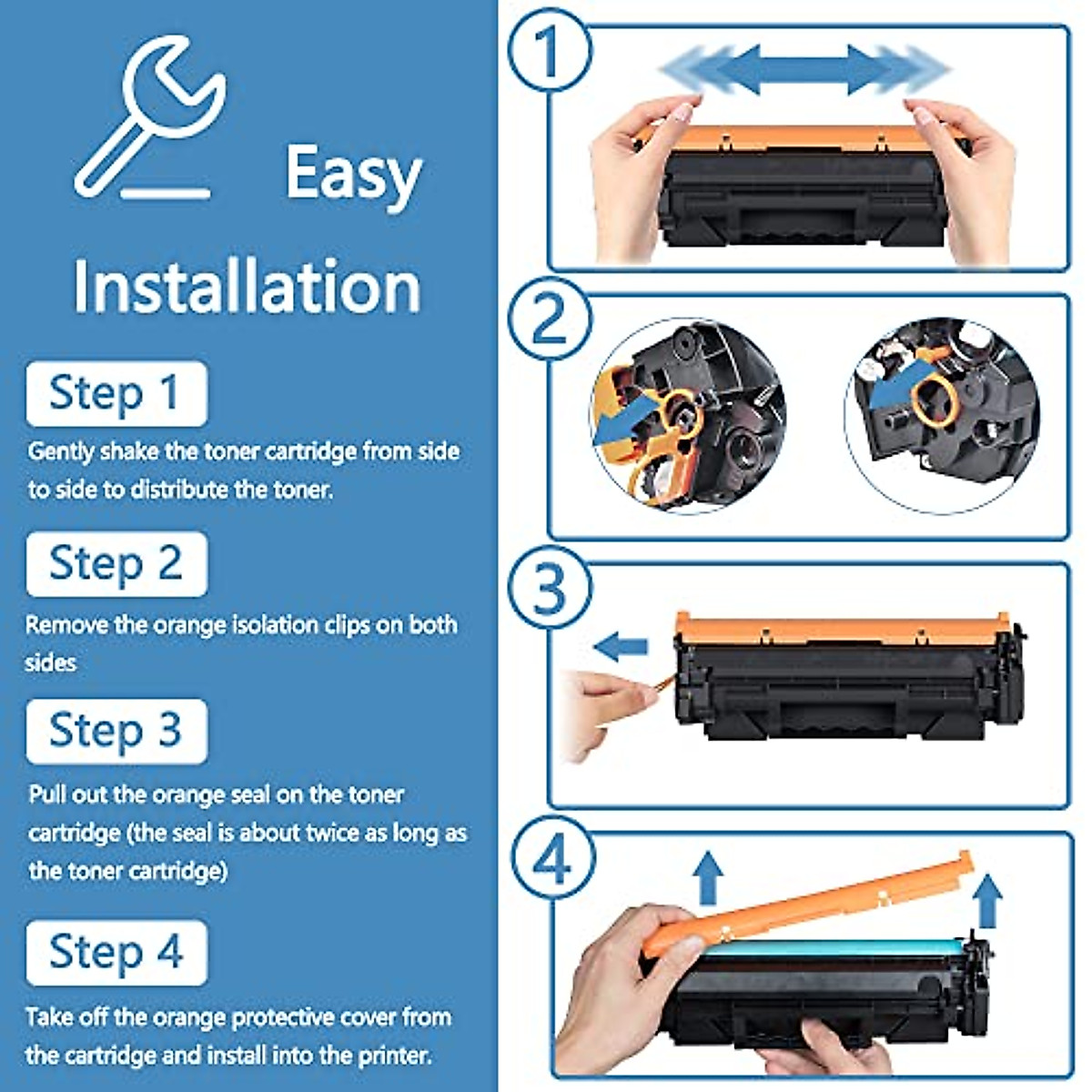 Easy Installation

Step 1

Gently shake the toner cartridge from side to side to distribute the toner.

Step 2

Remove the orange isolation clips on both sides

Step 3

Pull out the orange seal on the toner cartridge (the seal is about twice as long as the toner cartridge)

Step 4

Take off the orange protective cover from the cartridge and install into the printer.

1

2

3

4