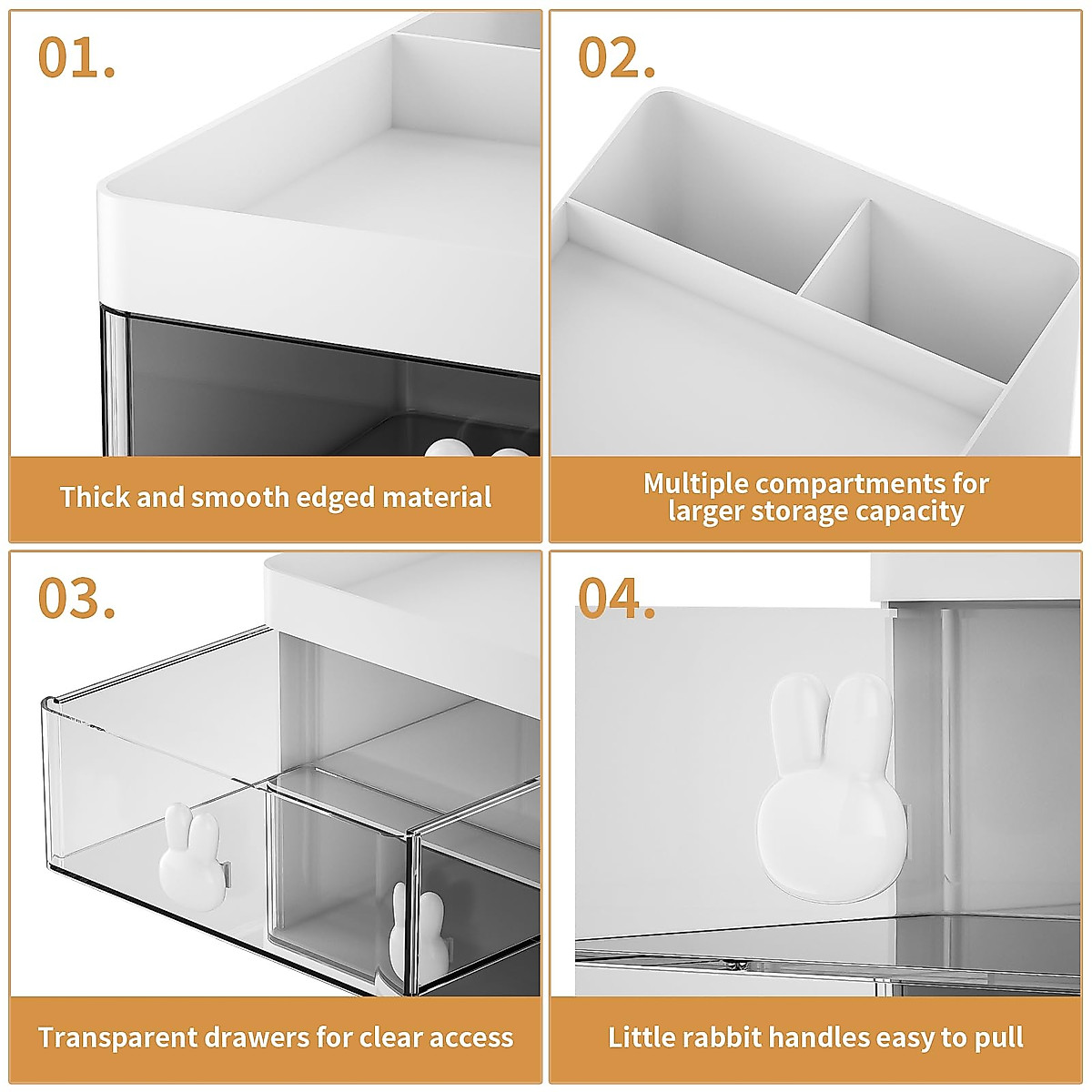 01.

Thick and smooth edged material

02.

Multiple compartments for larger storage capacity

03.

Transparent drawers for clear access

04.

Little rabbit handles easy to pull