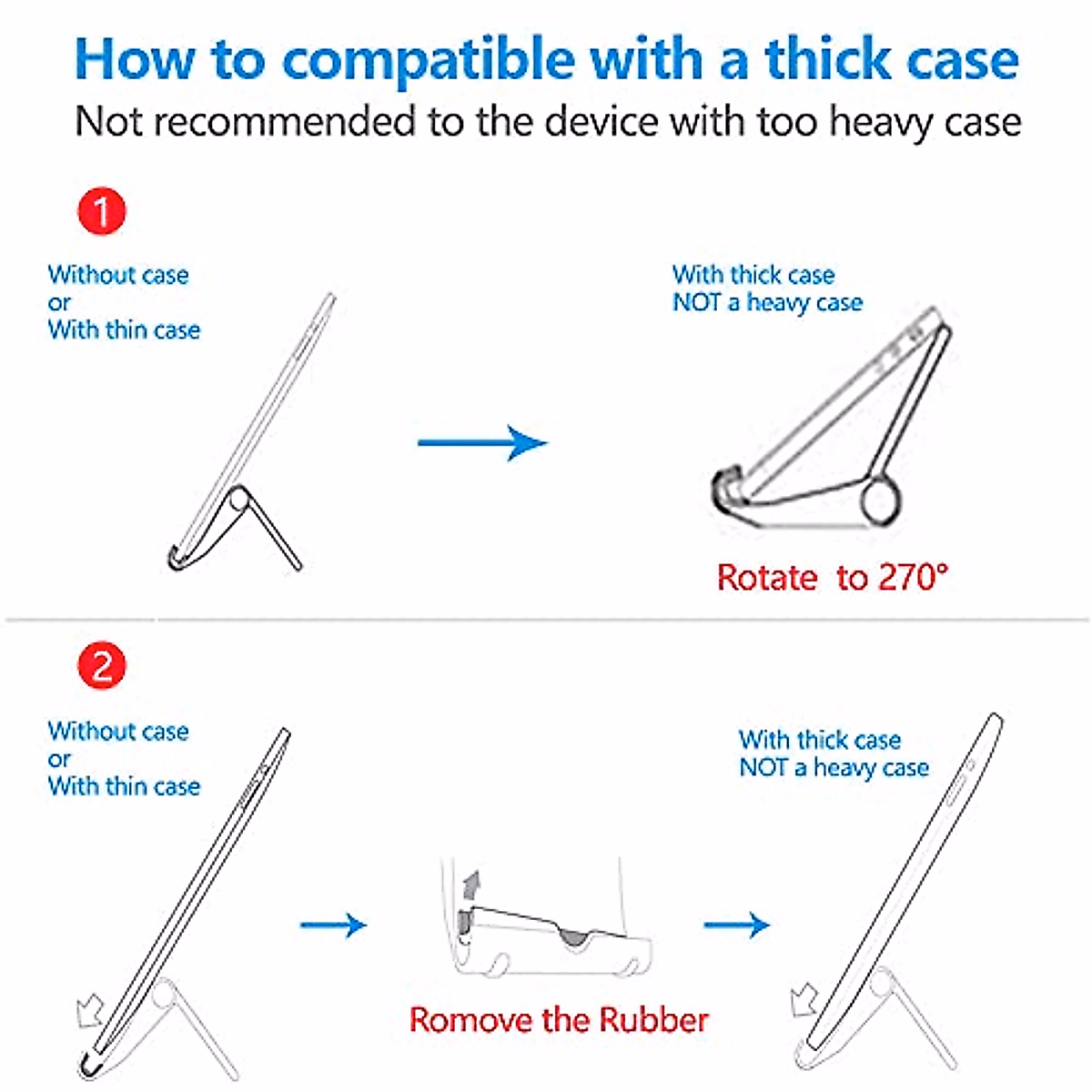 How to compatible with a thick case
Not recommended to the device with too heavy case

1

Without case
or
With thin case

With thick case
NOT a heavy case

Rotate to 270°

2

Without case
or
With thin case

Romove the Rubber

With thick case
NOT a heavy case