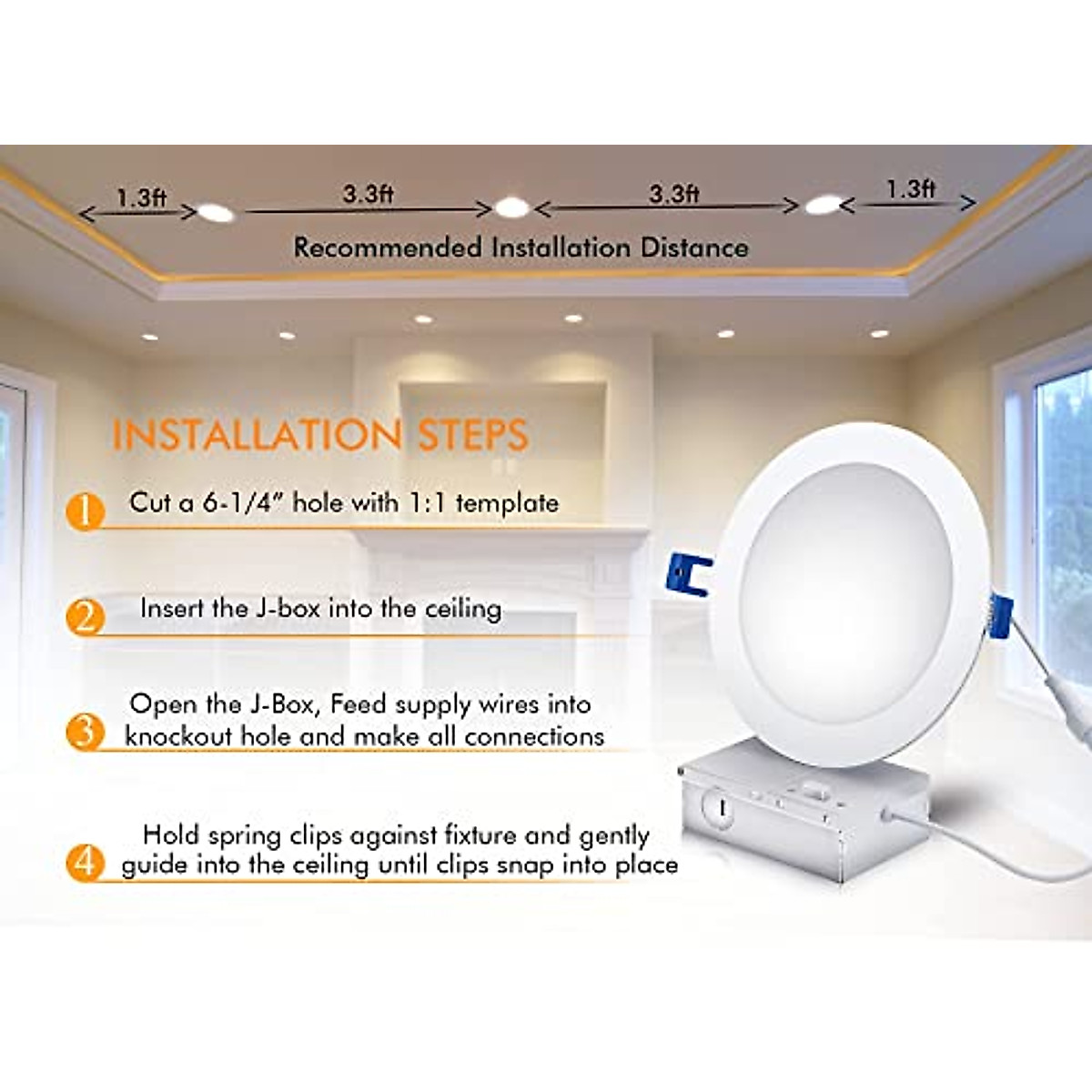 1.3ft 3.3ft 3.3ft 1.3ft

Recommended Installation Distance

INSTALLATION STEPS

1 Cut a 6-1/4" hole with 1:1 template

2 Insert the J-box into the ceiling

3 Open the J-Box, Feed supply wires into knockout hole and make all connections

4 Hold spring clips against fixture and gently guide into the ceiling until clips snap into place