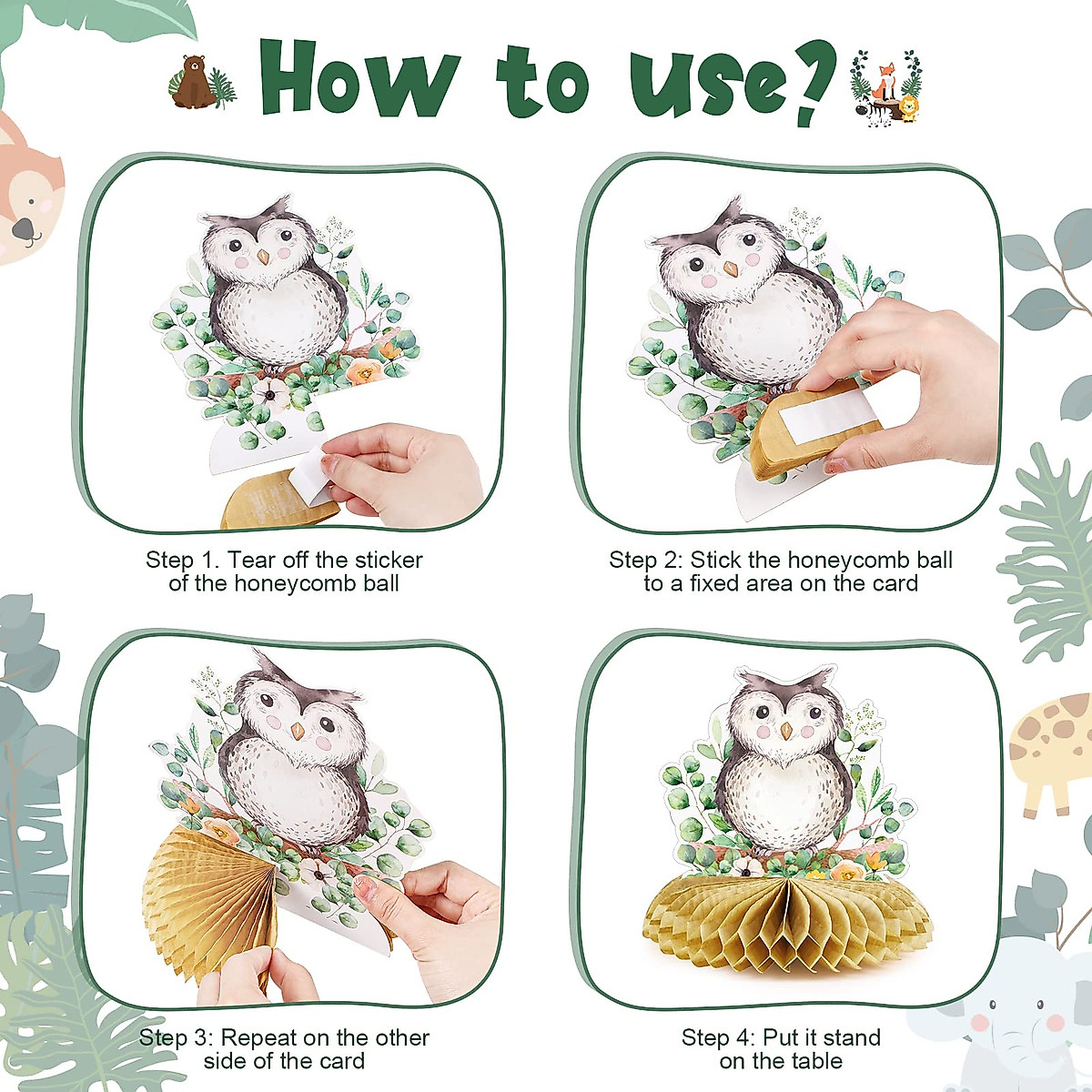 How to use?

Step 1. Tear off the sticker of the honeycomb ball

Step 2: Stick the honeycomb ball to a fixed area on the card

Step 3: Repeat on the other side of the card

Step 4: Put it stand on the table