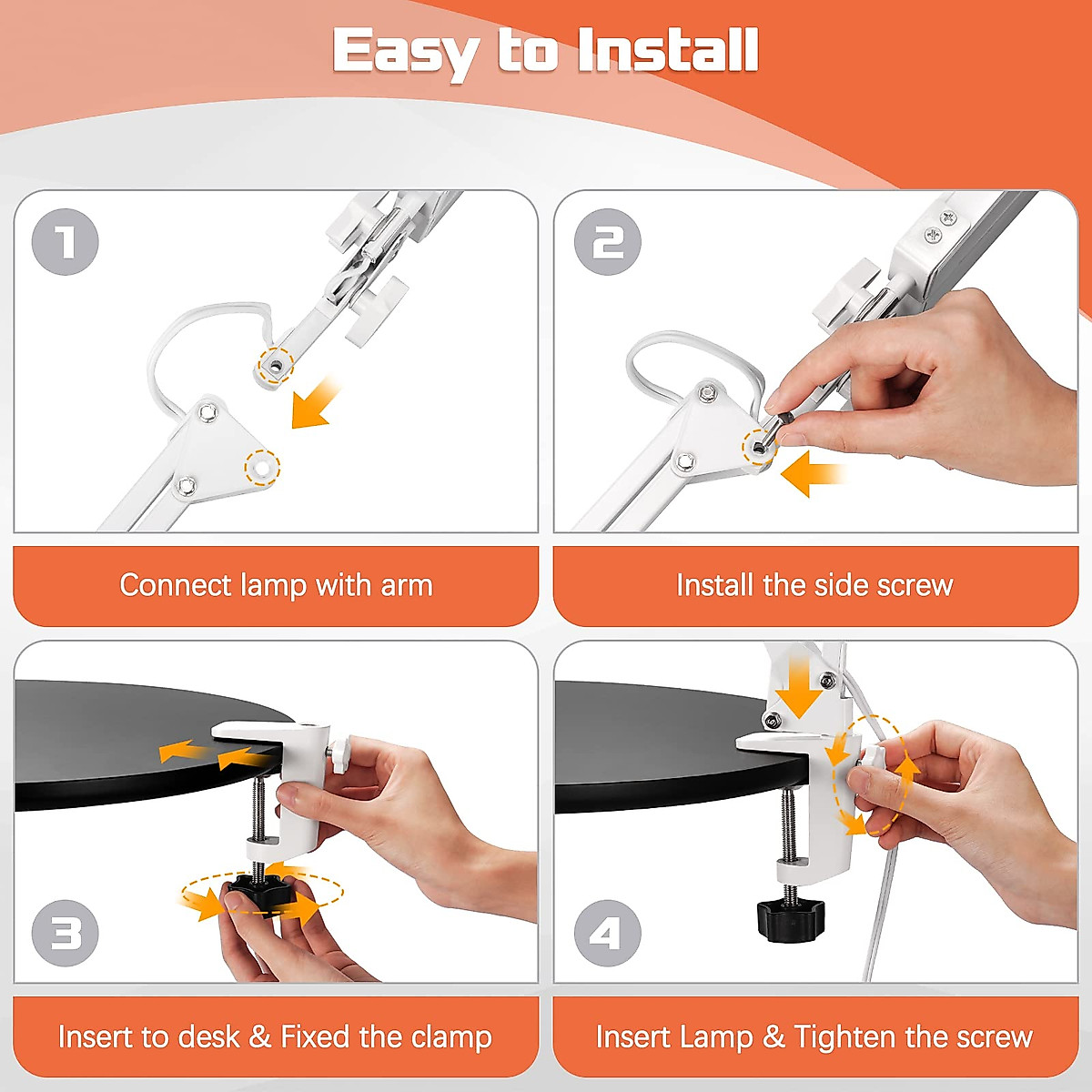 Easy to Install

1

Connect lamp with arm

2

Install the side screw

3

Insert to desk & Fixed the clamp

4

Insert Lamp & Tighten the screw