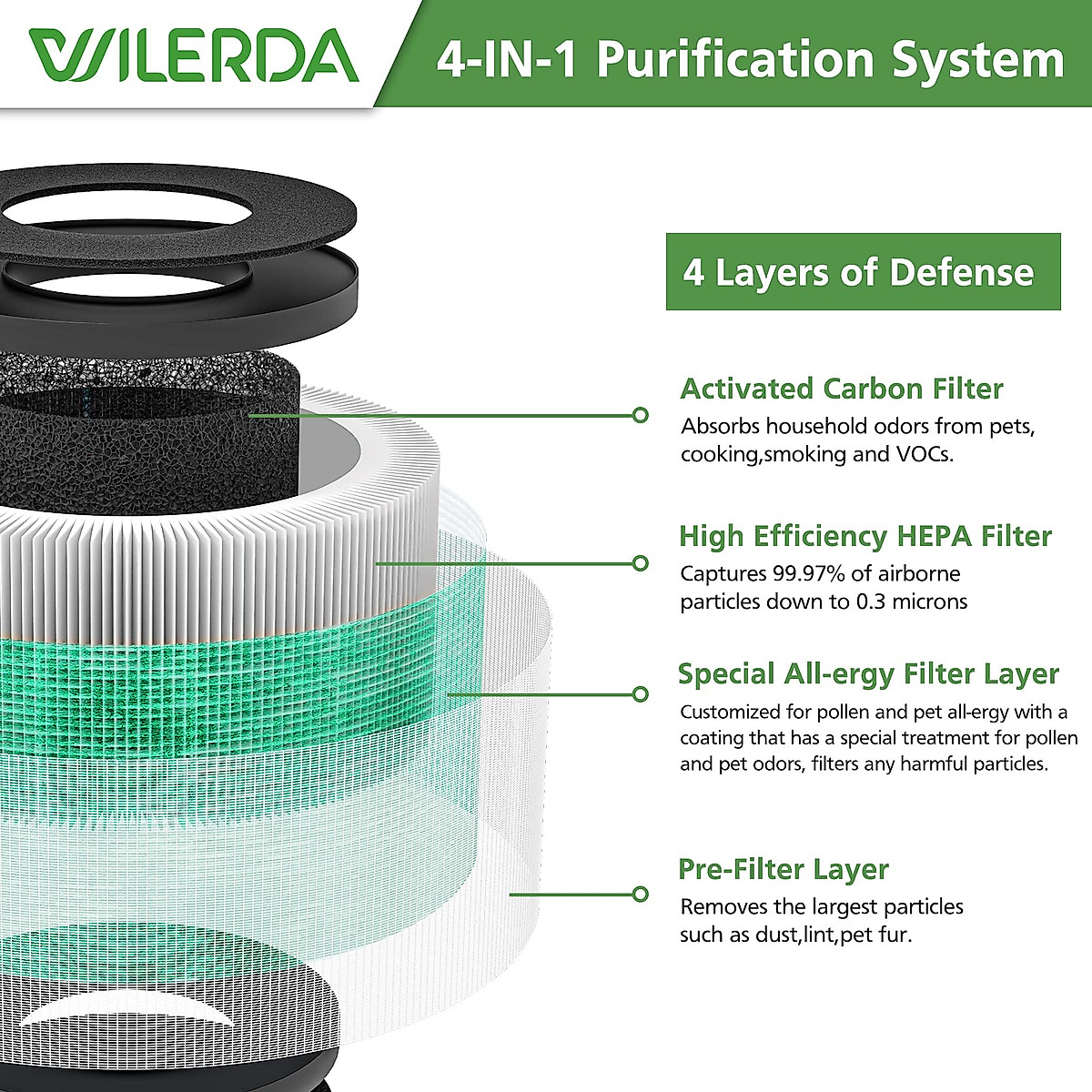 WILERDA

4-IN-1 Purification System

4 Layers of Defense

Activated Carbon Filter
Absorbs household odors from pets, cooking,smoking and VOCs.

High Efficiency HEPA Filter
Captures 99.97% of airborne particles down to 0.3 microns

Special All-ergy Filter Layer
Customized for pollen and pet all-ergy with a coating that has a special treatment for pollen and pet odors, filters any harmful particles.

Pre-Filter Layer
Removes the largest particles such as dust,lint,pet fur.