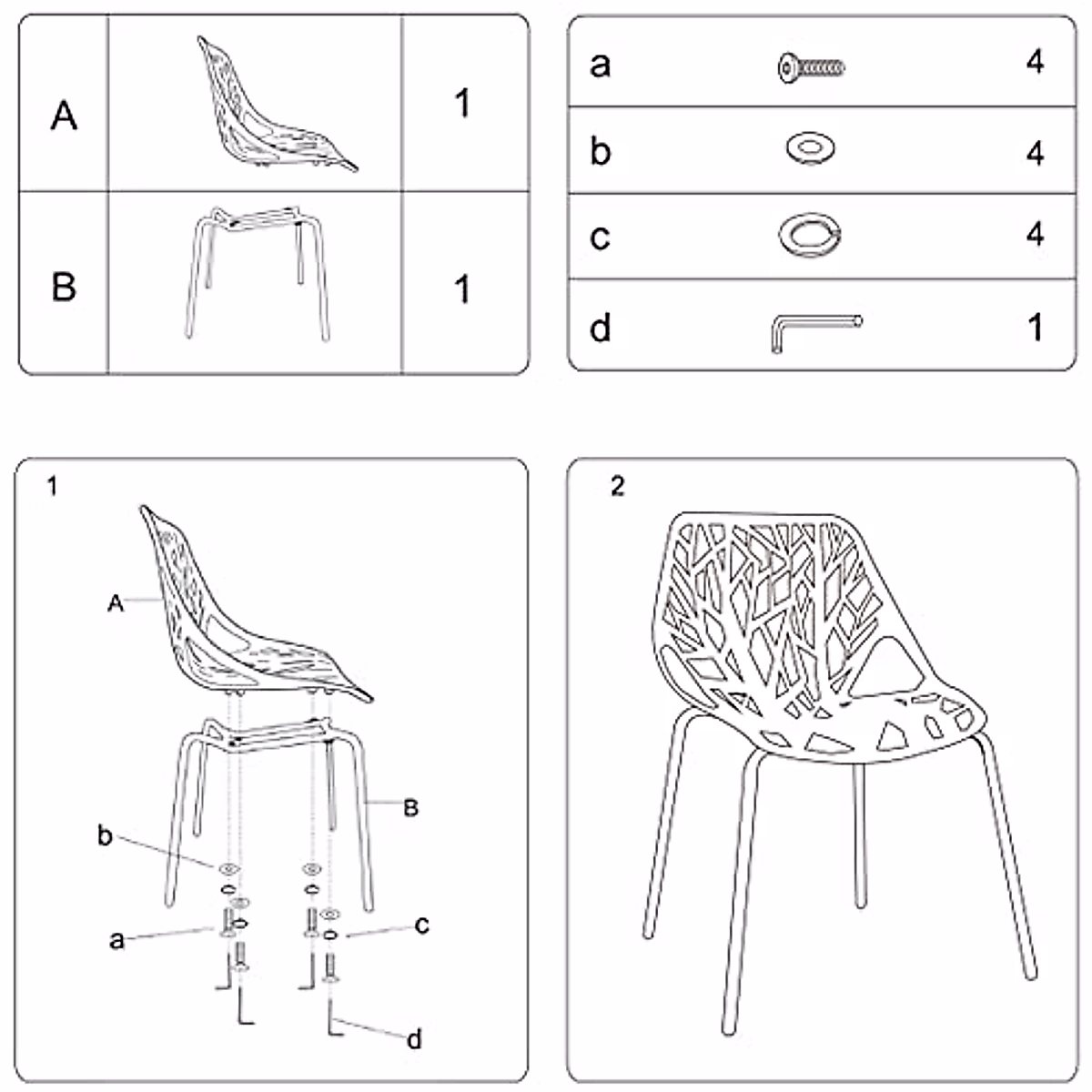 | A | | 1 |
|---|---|---|
| B | | 1 |

| a | | 4 |
|---|---|---|
| b | | 4 |
| c | | 4 |
| d | | 1 |

1

A

B

b

a

c

d

2