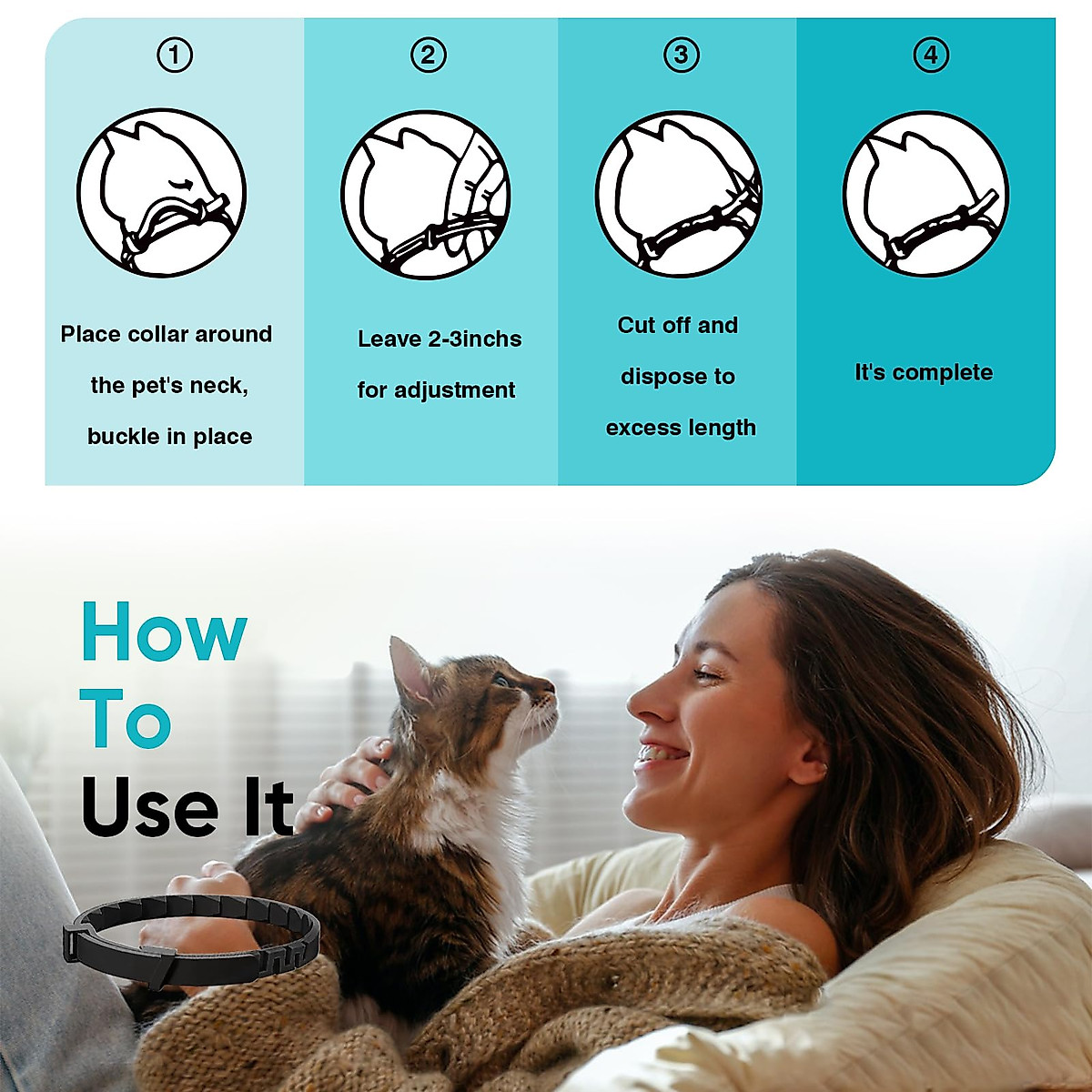 ①

Place collar around the pet's neck, buckle in place

②

Leave 2-3inchs for adjustment

③

Cut off and dispose to excess length

④

It's complete

How To Use It