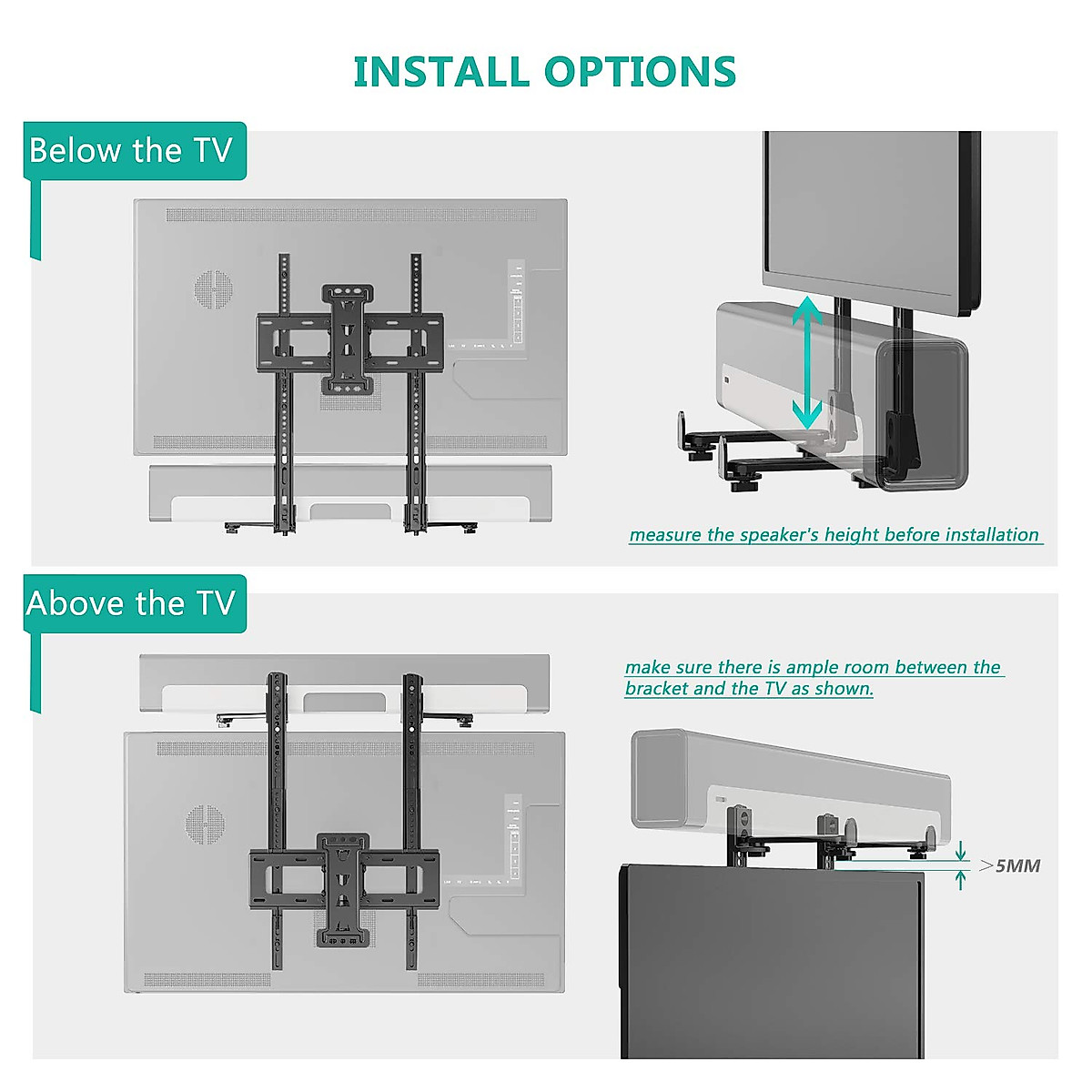 INSTALL OPTIONS

Below the TV

measure the speaker's height before installation

Above the TV

make sure there is ample room between the bracket and the TV as shown.

>5MM