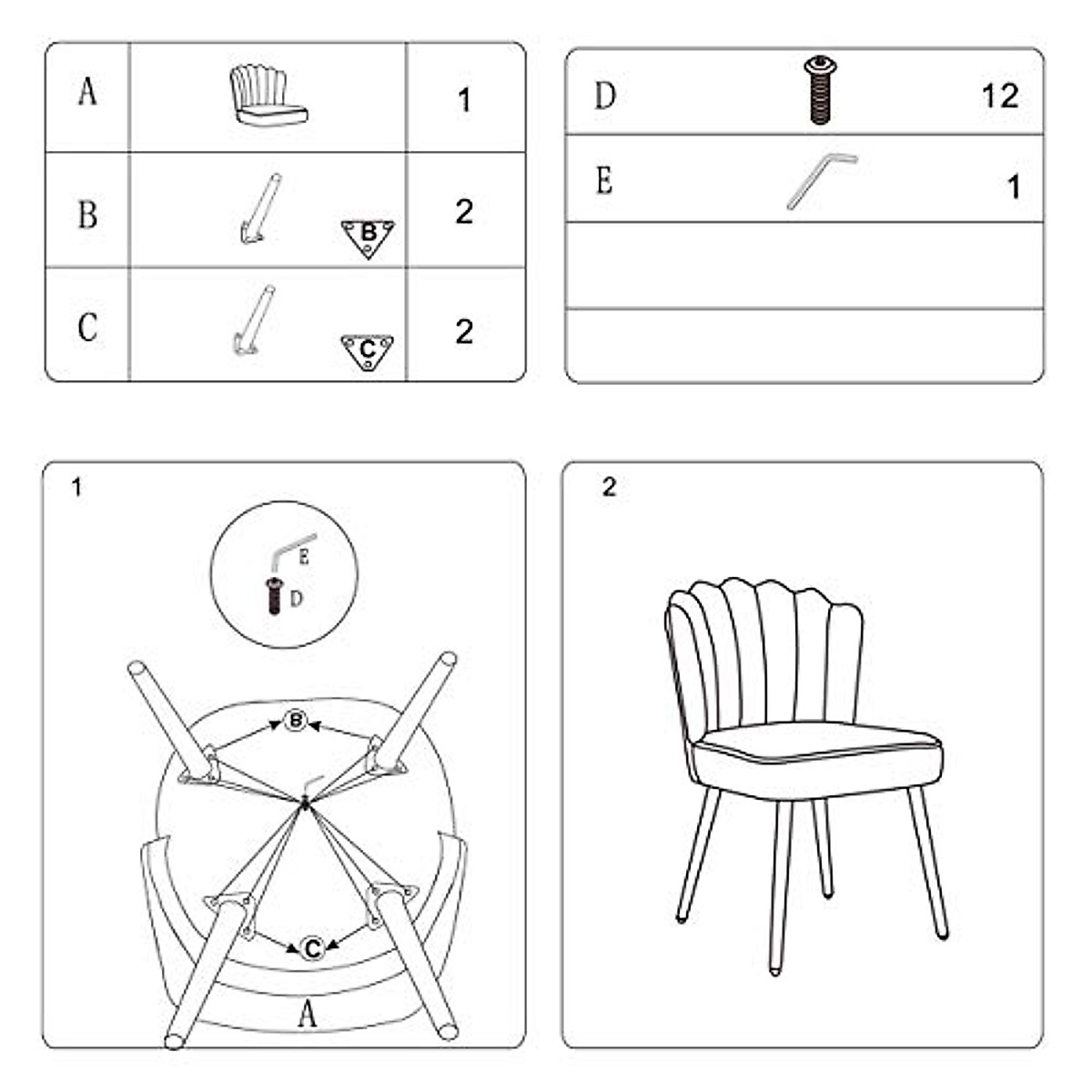 | A | | 1 |
|---|---|---|
| B | B | 2 |
| C | C | 2 |

| D | | 12 |
|---|---|---|
| E | | 1 |
| | | |
| | | |

1

E

D

B

C

A

2