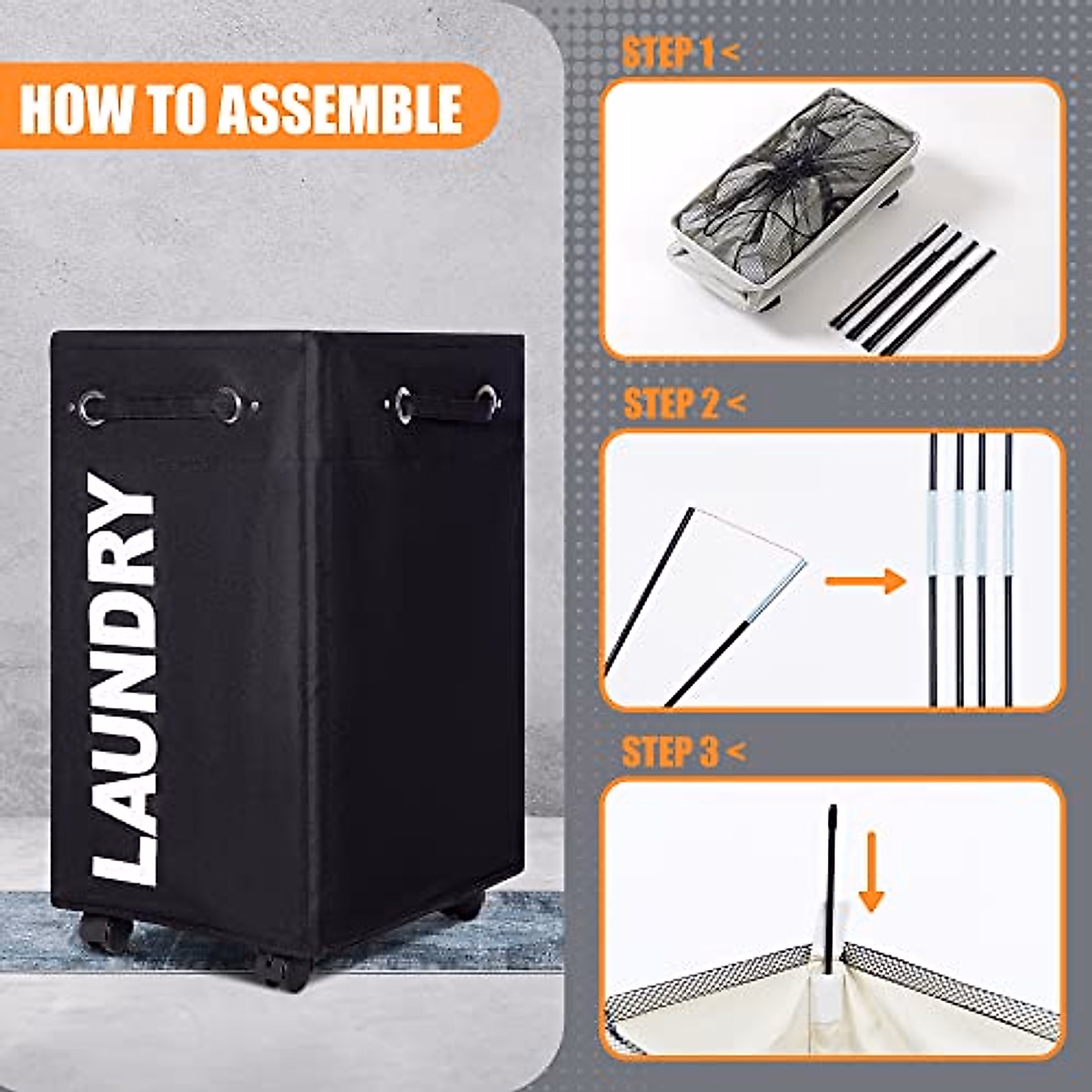 HOW TO ASSEMBLE

LAUNDRY

STEP 1 <

STEP 2 <

STEP 3 <