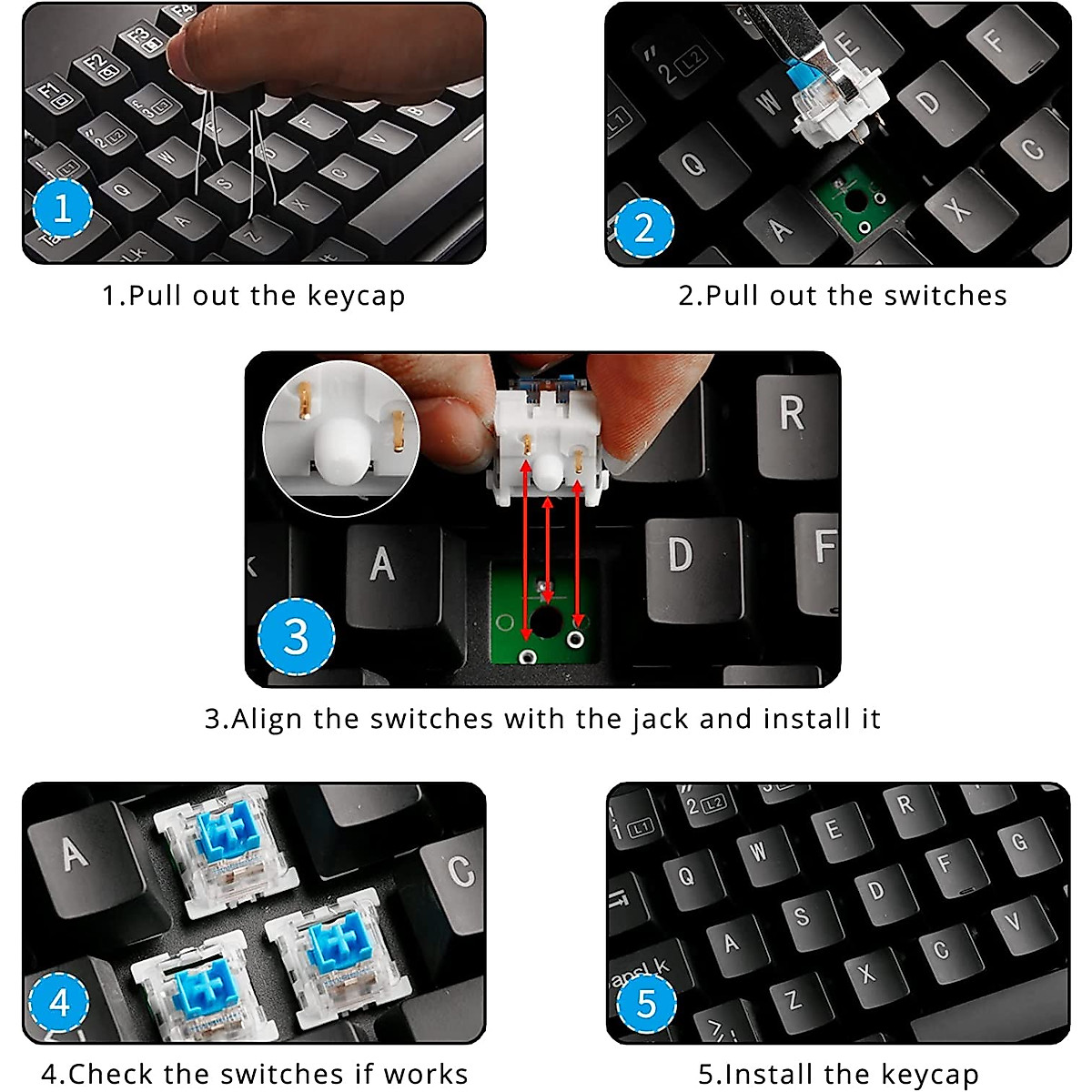 1

1.Pull out the keycap

2

2.Pull out the switches

3

3.Align the switches with the jack and install it

4

4.Check the switches if works

5

5.Install the keycap