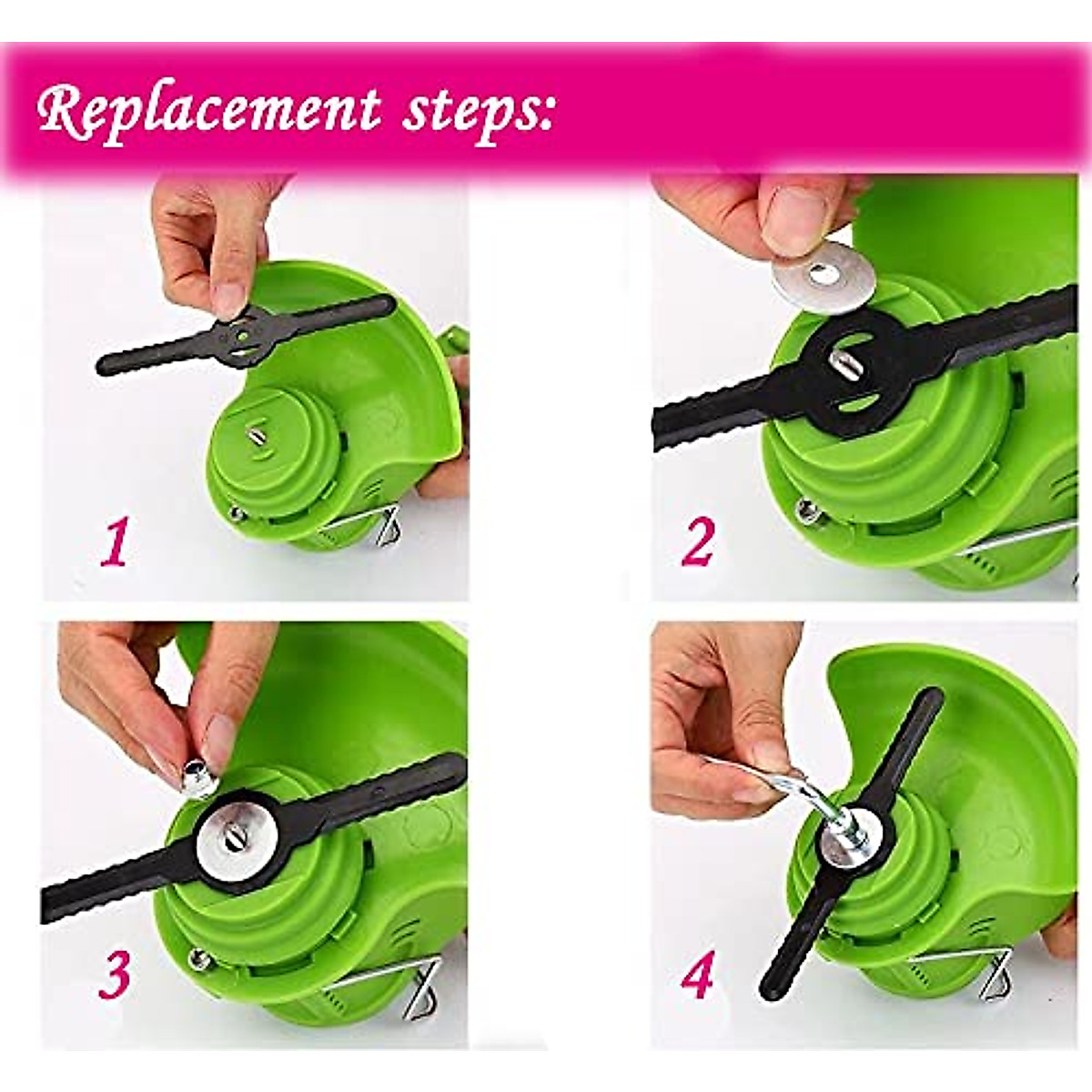 Replacement steps:

1

2

3

4