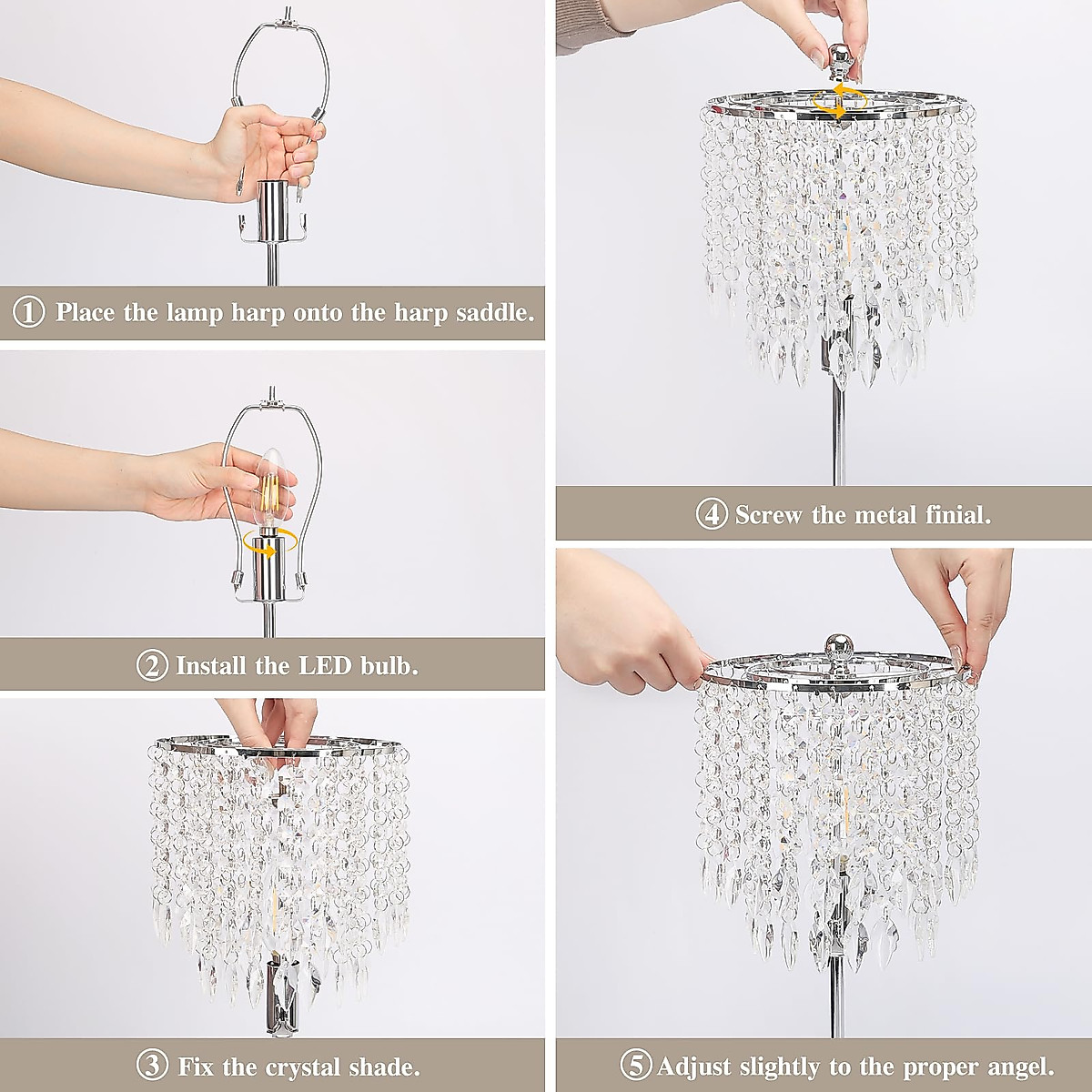 ① Place the lamp harp onto the harp saddle.

② Install the LED bulb.

③ Fix the crystal shade.

④ Screw the metal finial.

⑤ Adjust slightly to the proper angel.