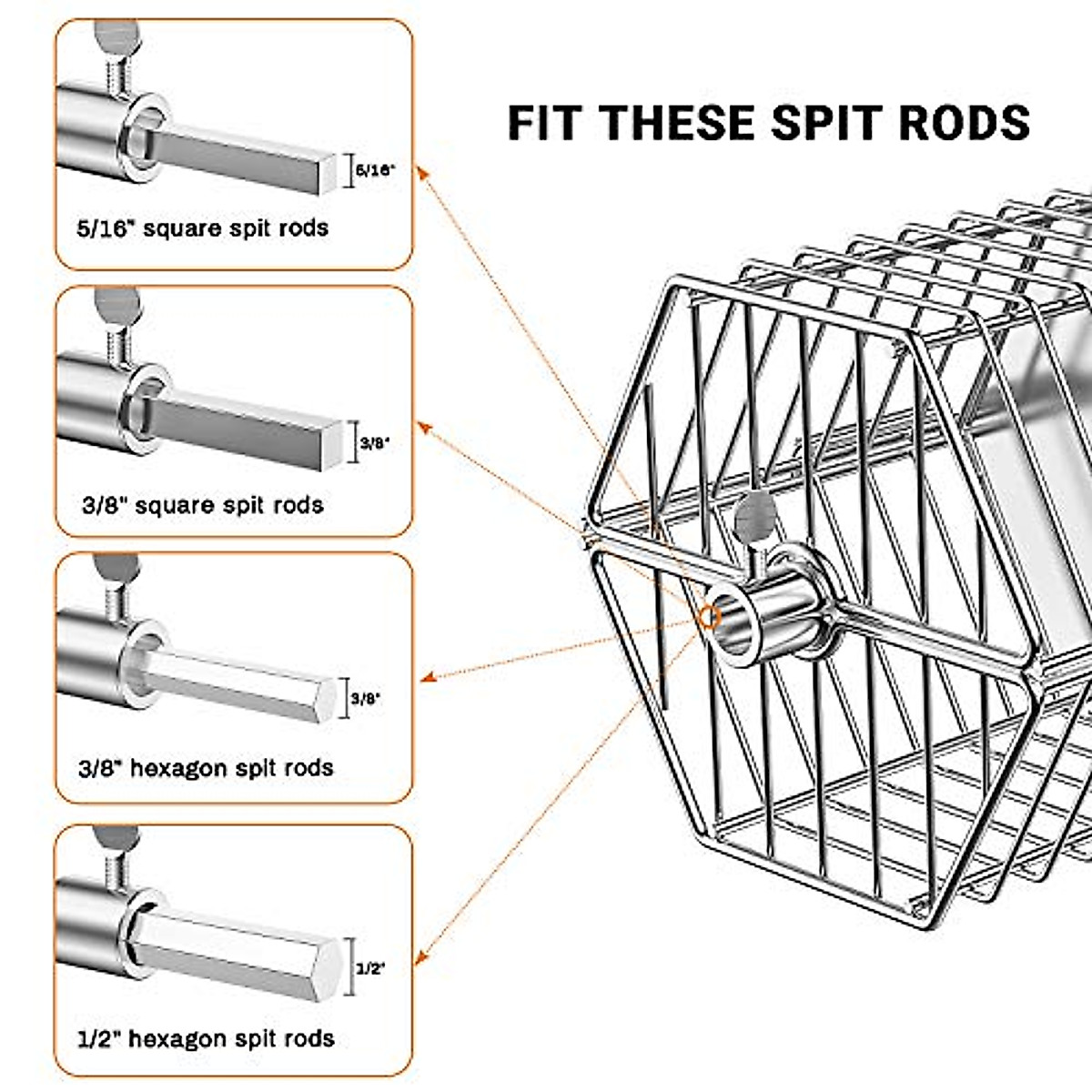 FIT THESE SPIT RODS

5/16"

5/16" square spit rods

3/8"

3/8" square spit rods

3/8"

3/8" hexagon spit rods

1/2"

1/2" hexagon spit rods