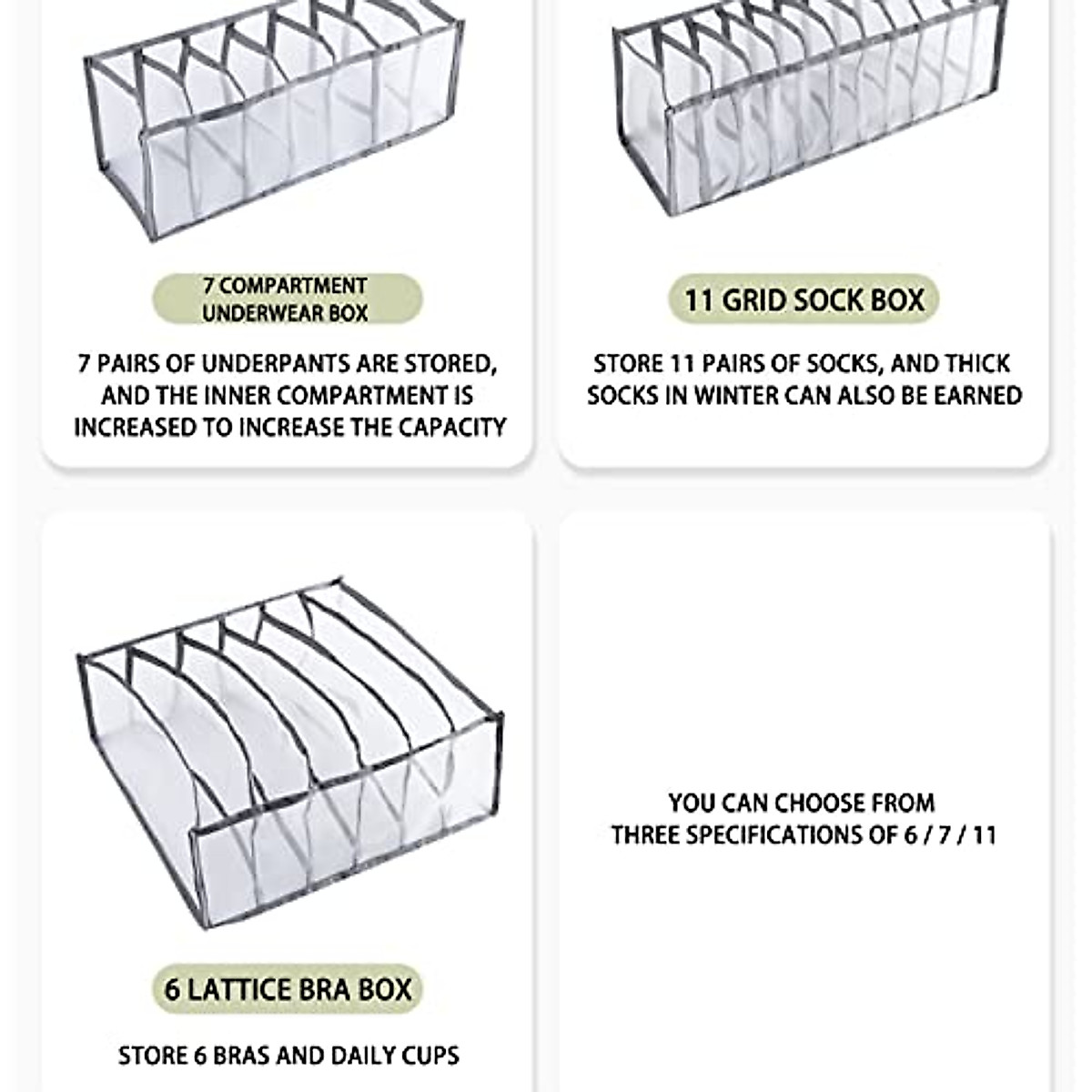 7 COMPARTMENT UNDERWEAR BOX

7 PAIRS OF UNDERPANTS ARE STORED, AND THE INNER COMPARTMENT IS INCREASED TO INCREASE THE CAPACITY

11 GRID SOCK BOX

STORE 11 PAIRS OF SOCKS, AND THICK SOCKS IN WINTER CAN ALSO BE EARNED

6 LATTICE BRA BOX

STORE 6 BRAS AND DAILY CUPS

YOU CAN CHOOSE FROM THREE SPECIFICATIONS OF 6 / 7 / 11