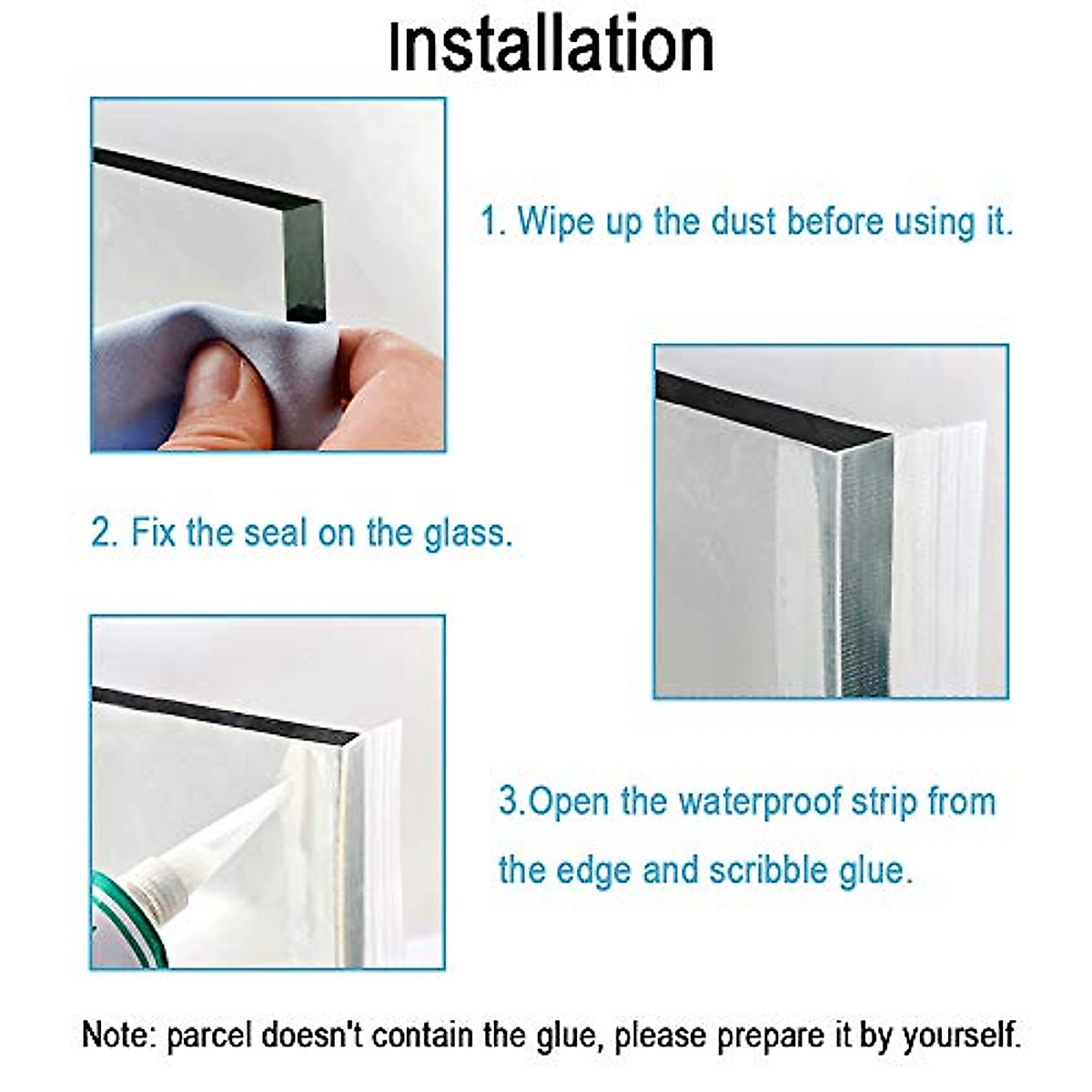 Installation

1. Wipe up the dust before using it.

2. Fix the seal on the glass.

3.Open the waterproof strip from the edge and scribble glue.

Note: parcel doesn't contain the glue, please prepare it by yourself.