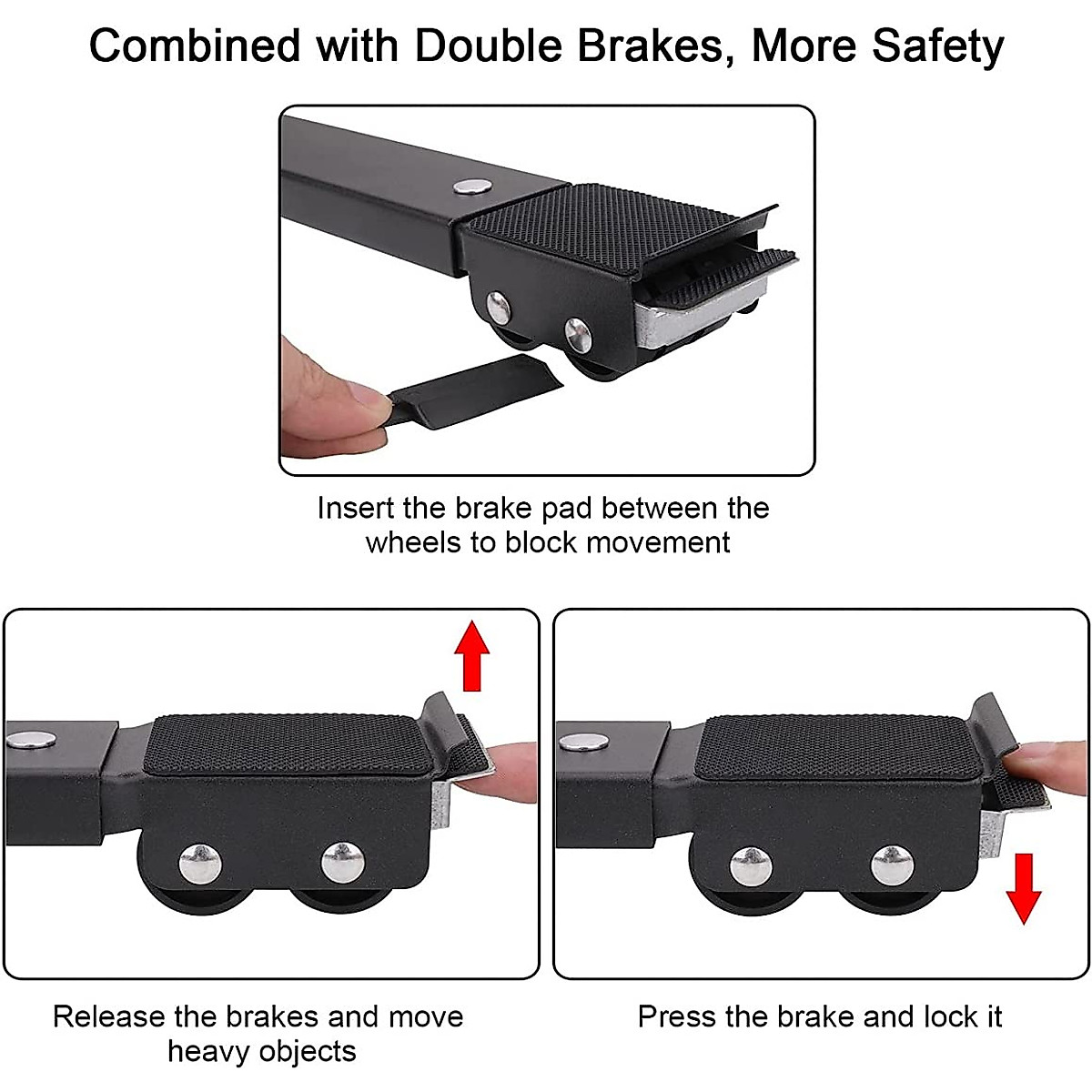 Combined with Double Brakes, More Safety

Insert the brake pad between the wheels to block movement

Release the brakes and move heavy objects

Press the brake and lock it