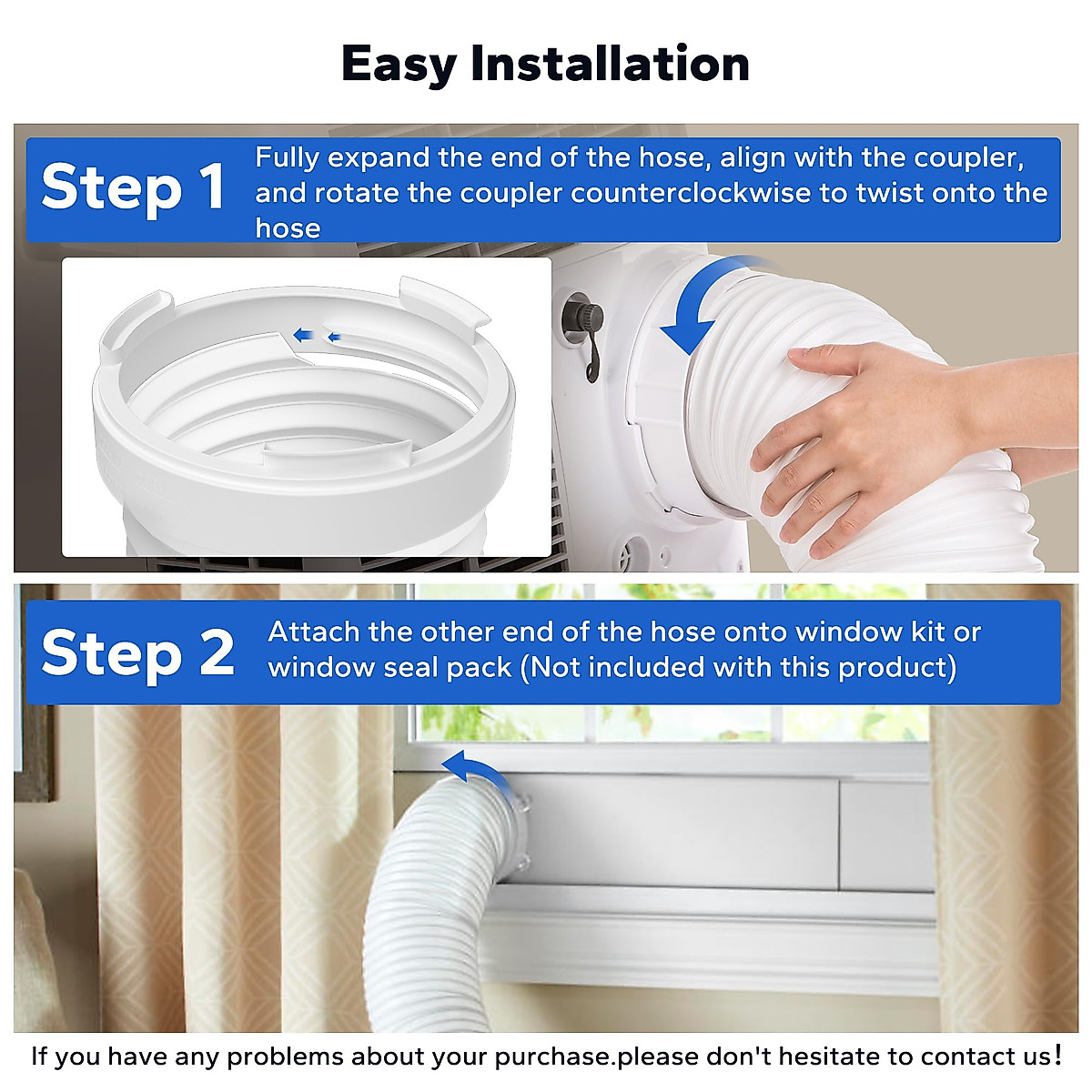 Easy Installation

Step 1 Fully expand the end of the hose, align with the coupler, and rotate the coupler counterclockwise to twist onto the hose

Step 2 Attach the other end of the hose onto window kit or window seal pack (Not included with this product)

If you have any problems about your purchase.please don't hesitate to contact us!