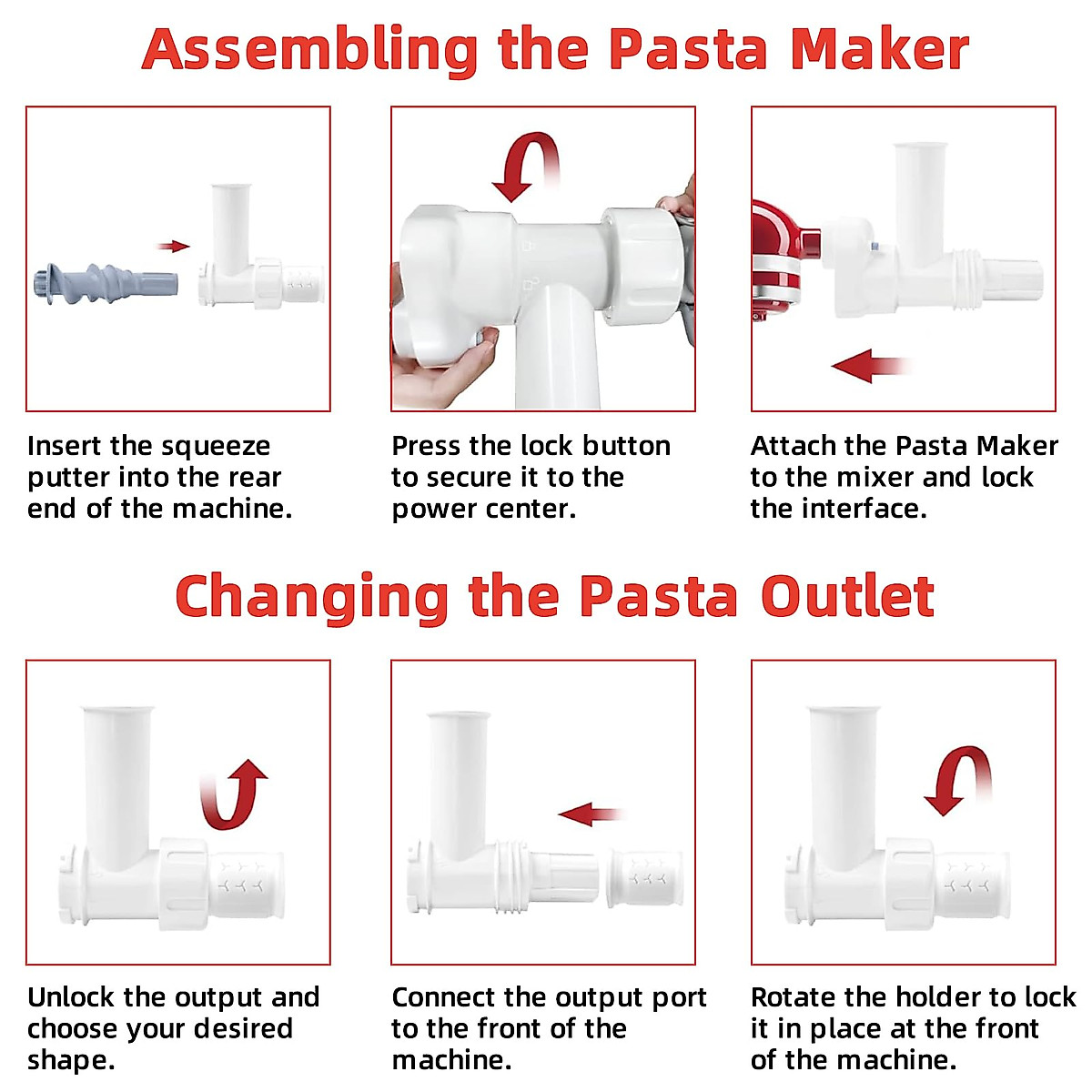 Assembling the Pasta Maker

Insert the squeeze putter into the rear end of the machine.

Press the lock button to secure it to the power center.

Attach the Pasta Maker to the mixer and lock the interface.

Changing the Pasta Outlet

Unlock the output and choose your desired shape.

Connect the output port to the front of the machine.

Rotate the holder to lock it in place at the front of the machine.