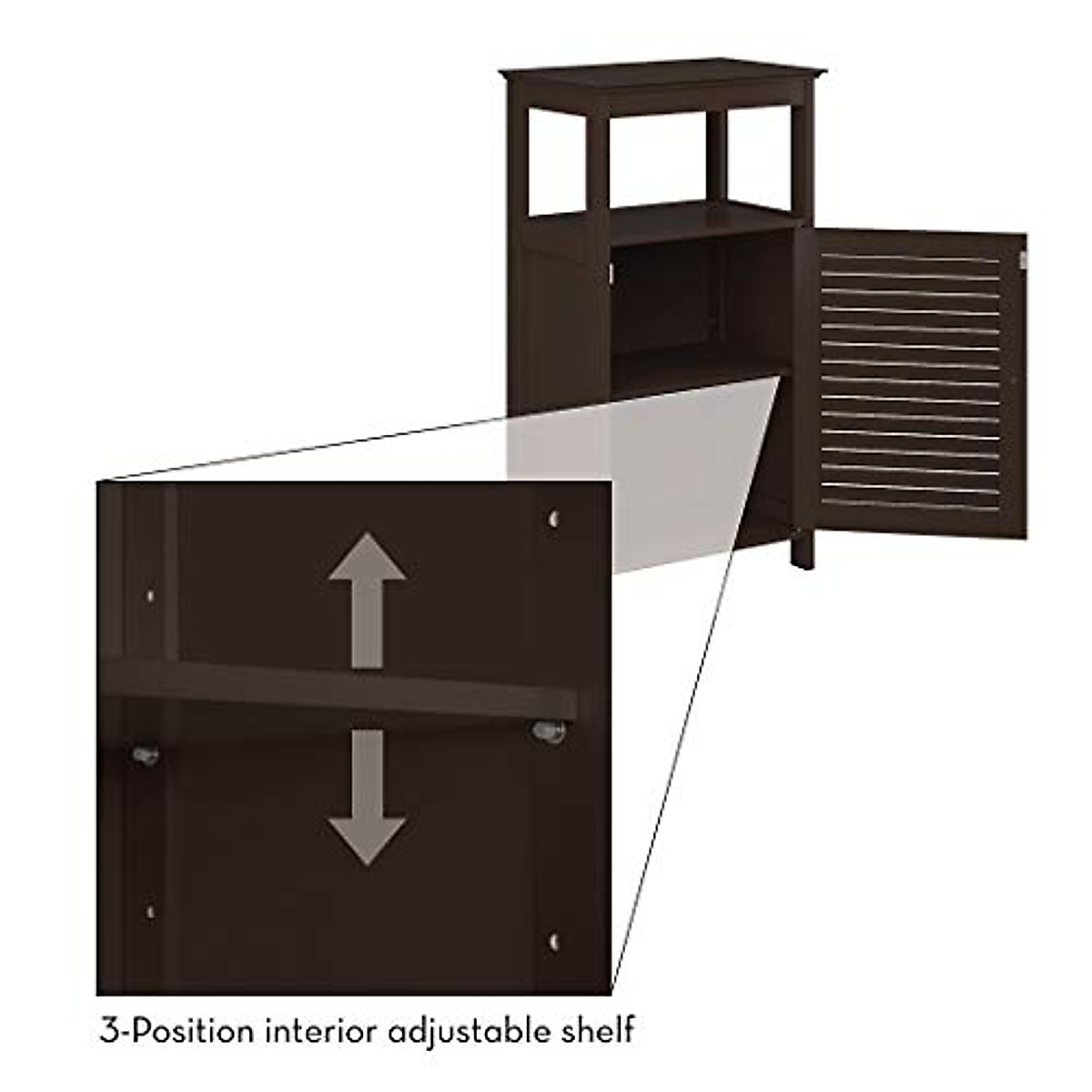 3-Position interior adjustable shelf