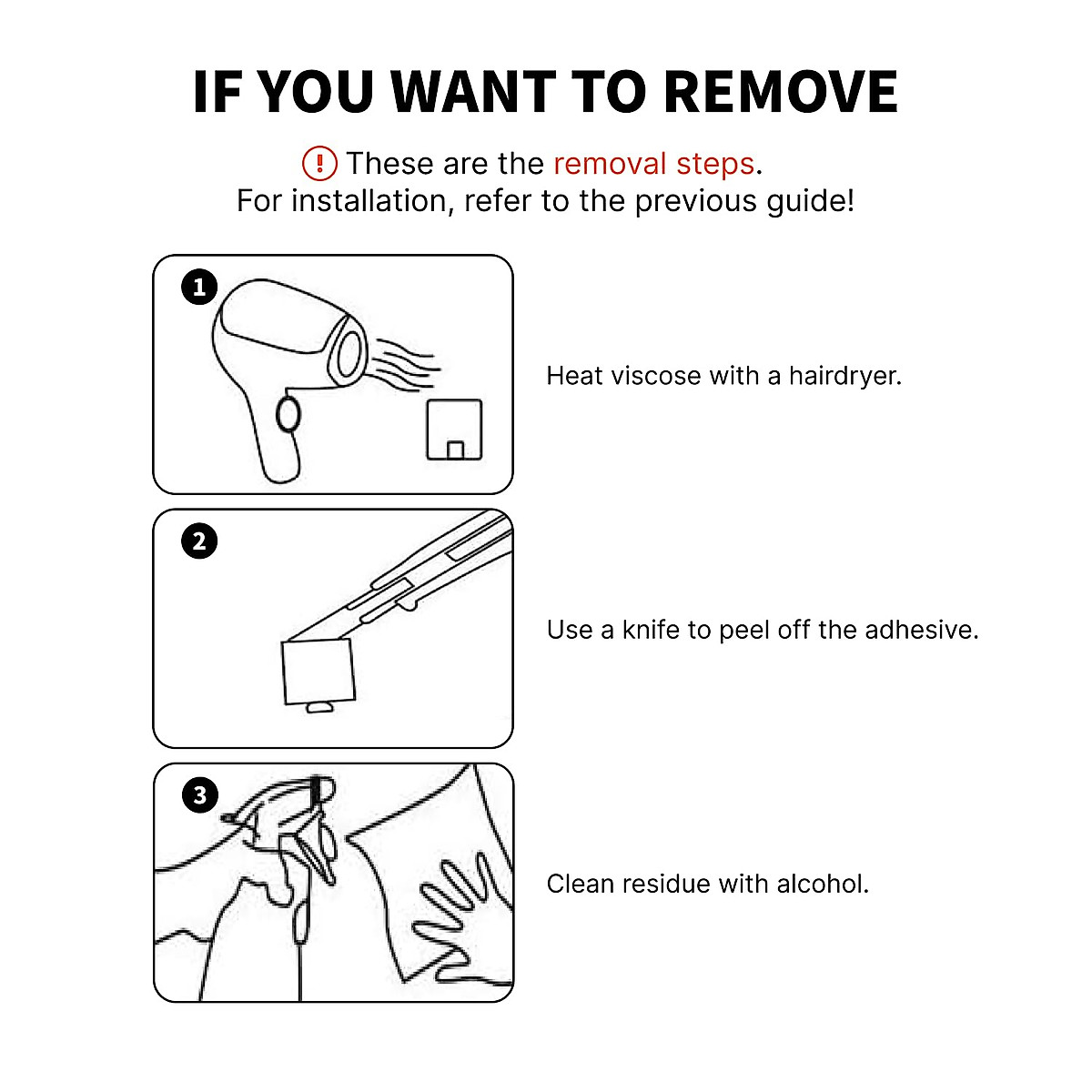 IF YOU WANT TO REMOVE

! These are the removal steps.
For installation, refer to the previous guide!

1

Heat viscose with a hairdryer.

2

Use a knife to peel off the adhesive.

3

Clean residue with alcohol.