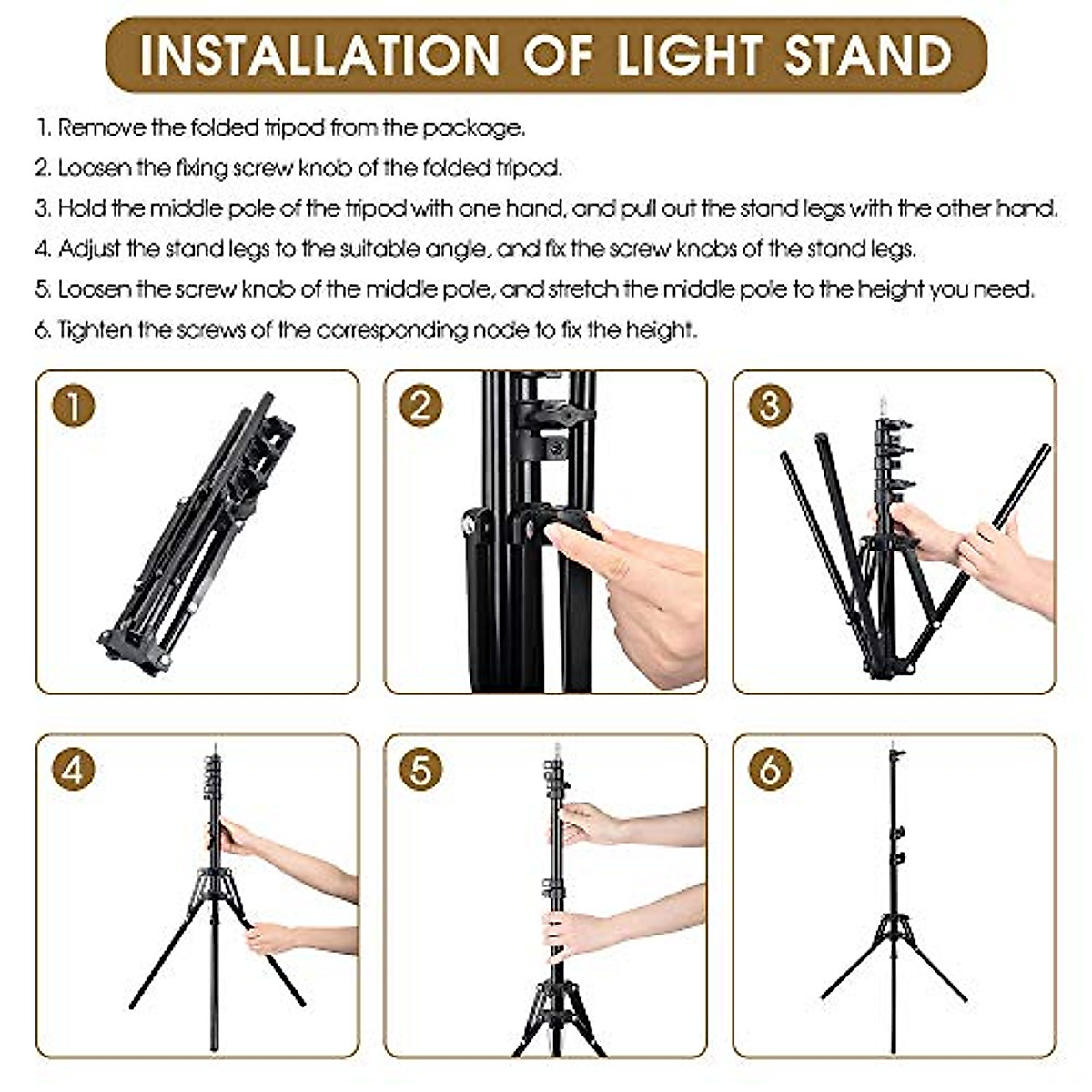 INSTALLATION OF LIGHT STAND

1. Remove the folded tripod from the package.
2. Loosen the fixing screw knob of the folded tripod.
3. Hold the middle pole of the tripod with one hand, and pull out the stand legs with the other hand.
4. Adjust the stand legs to the suitable angle, and fix the screw knobs of the stand legs.
5. Loosen the screw knob of the middle pole, and stretch the middle pole to the height you need.
6. Tighten the screws of the corresponding node to fix the height.

1

2

3

4

5

6