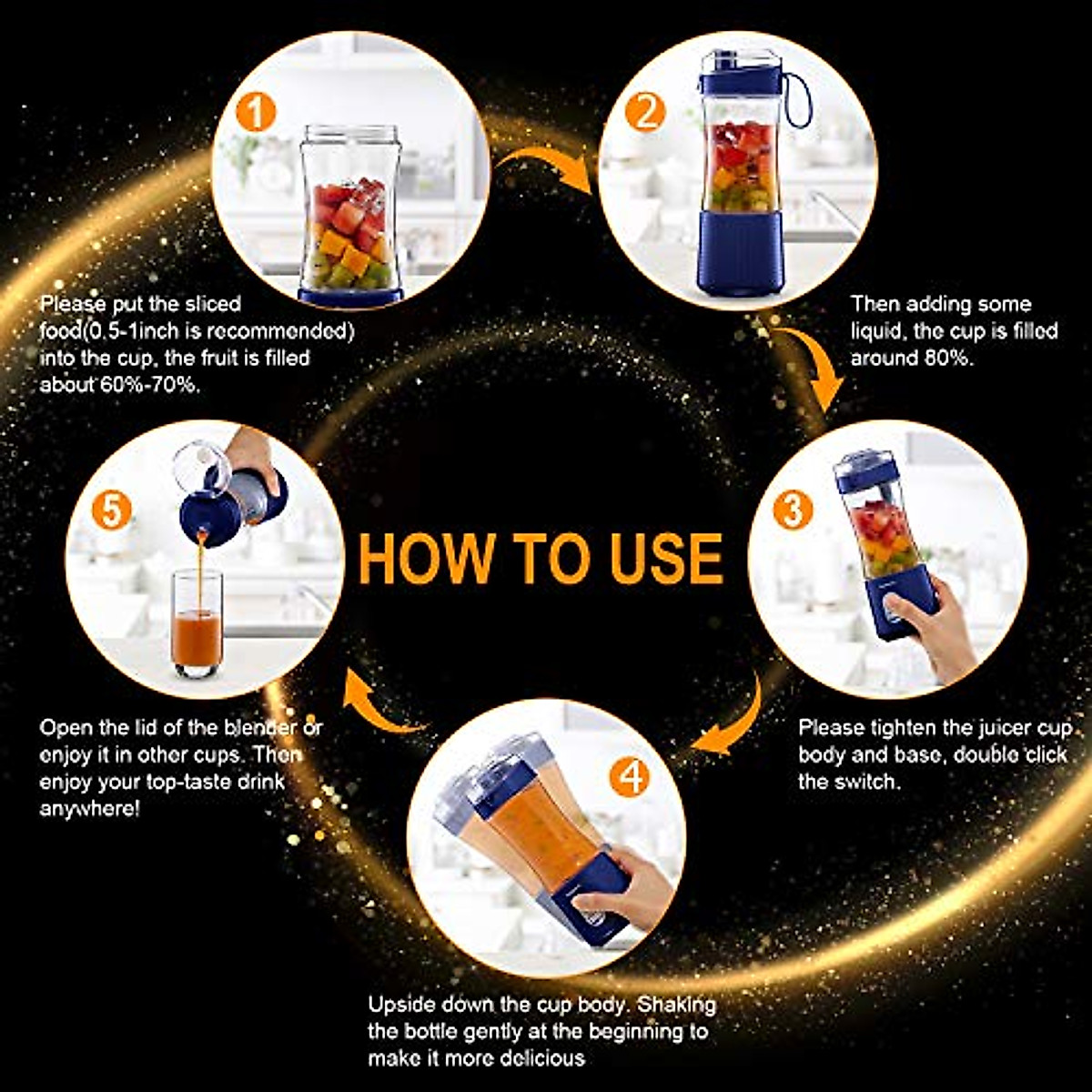 1

Please put the sliced food(0.5-1inch is recommended) into the cup, the fruit is filled about 60%-70%.

2

Then adding some liquid, the cup is filled around 80%.

HOW TO USE

3

Please tighten the juicer cup body and base, double click the switch.

4

Upside down the cup body. Shaking the bottle gently at the beginning to make it more delicious

5

Open the lid of the blender or enjoy it in other cups. Then enjoy your top-taste drink anywhere!