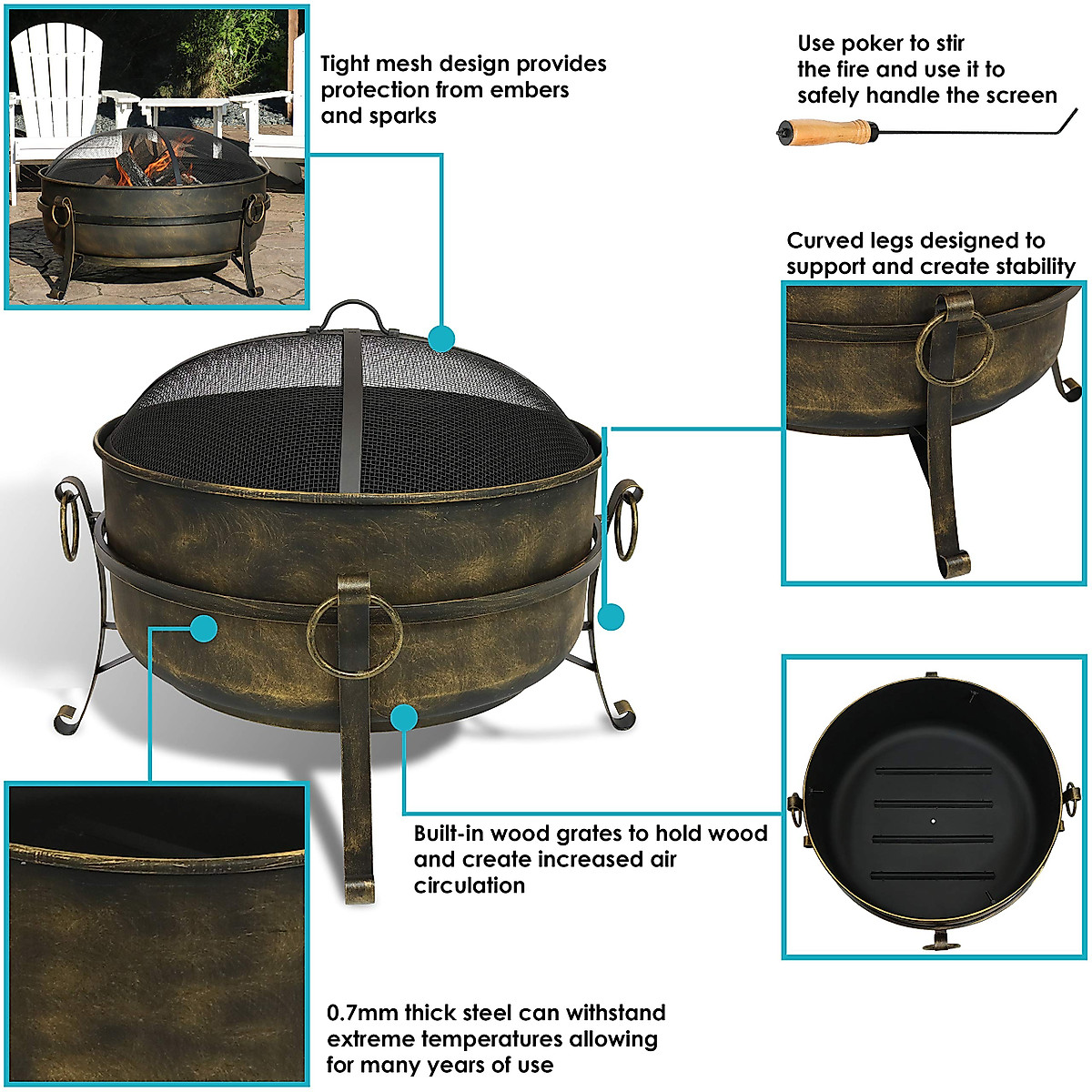 Tight mesh design provides protection from embers and sparks

Use poker to stir the fire and use it to safely handle the screen

Curved legs designed to support and create stability

Built-in wood grates to hold wood and create increased air circulation

0.7mm thick steel can withstand extreme temperatures allowing for many years of use