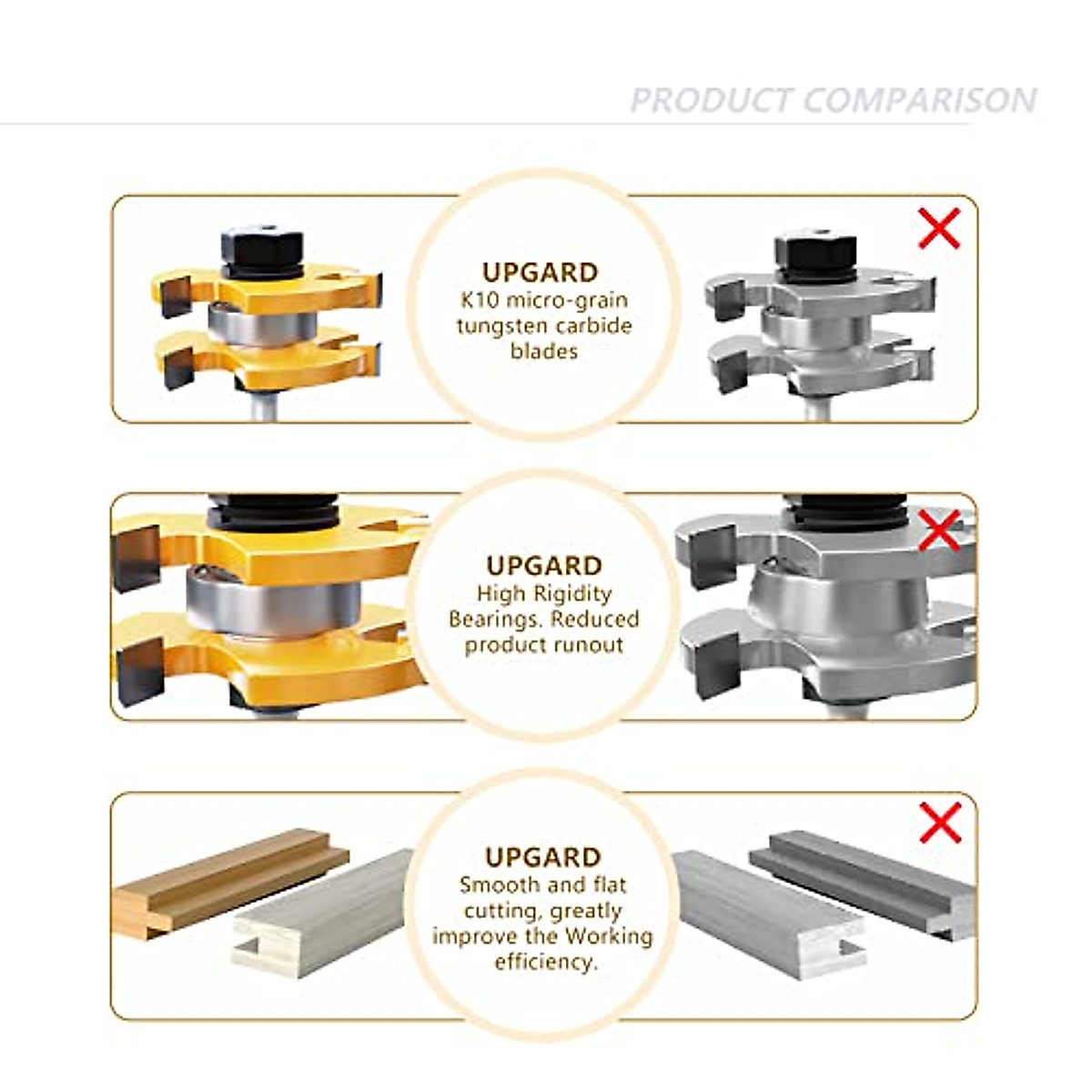 PRODUCT COMPARISON

UPGARD
K10 micro-grain tungsten carbide blades

UPGARD
High Rigidity Bearings. Reduced product runout

UPGARD
Smooth and flat cutting, greatly improve the Working efficiency.