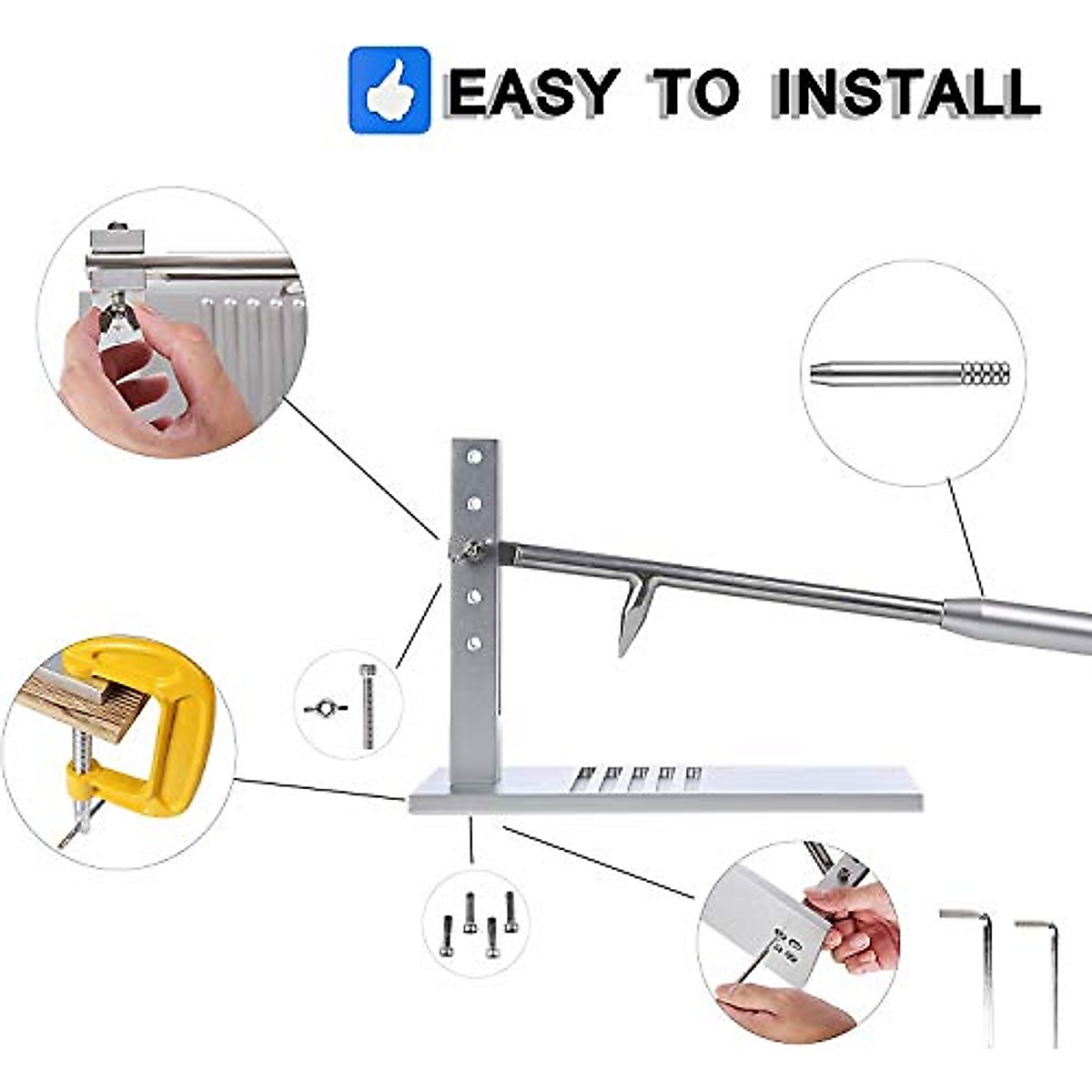 EASY TO INSTALL