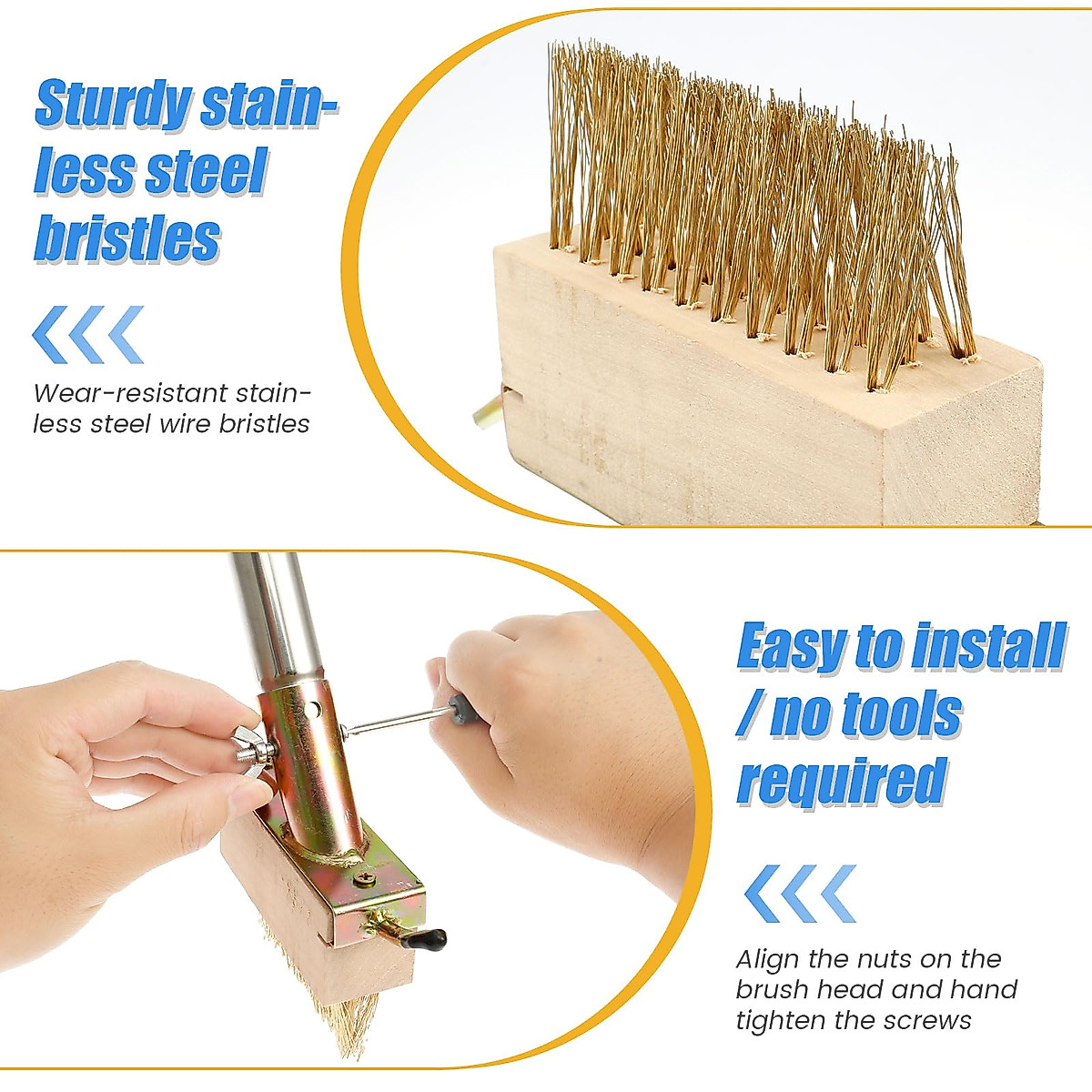 Sturdy stainless steel bristles

Wear-resistant stainless steel wire bristles

Easy to install / no tools required

Align the nuts on the brush head and hand tighten the screws