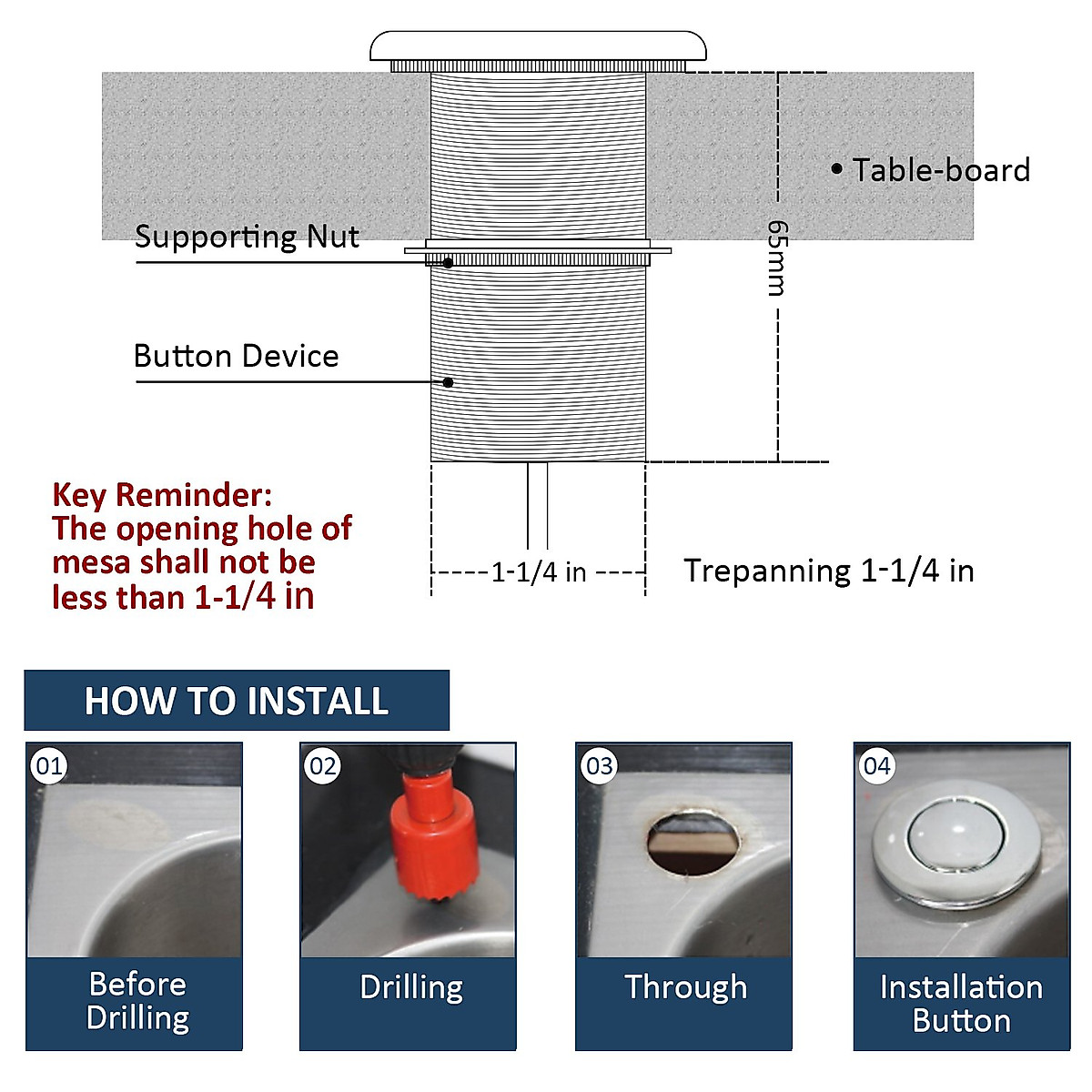 Table-board

Supporting Nut

65mm

Button Device

Key Reminder:
The opening hole of mesa shall not be less than 1-1/4 in

1-1/4 in

Trepanning 1-1/4 in

HOW TO INSTALL

01
Before Drilling

02
Drilling

03
Through

04
Installation Button