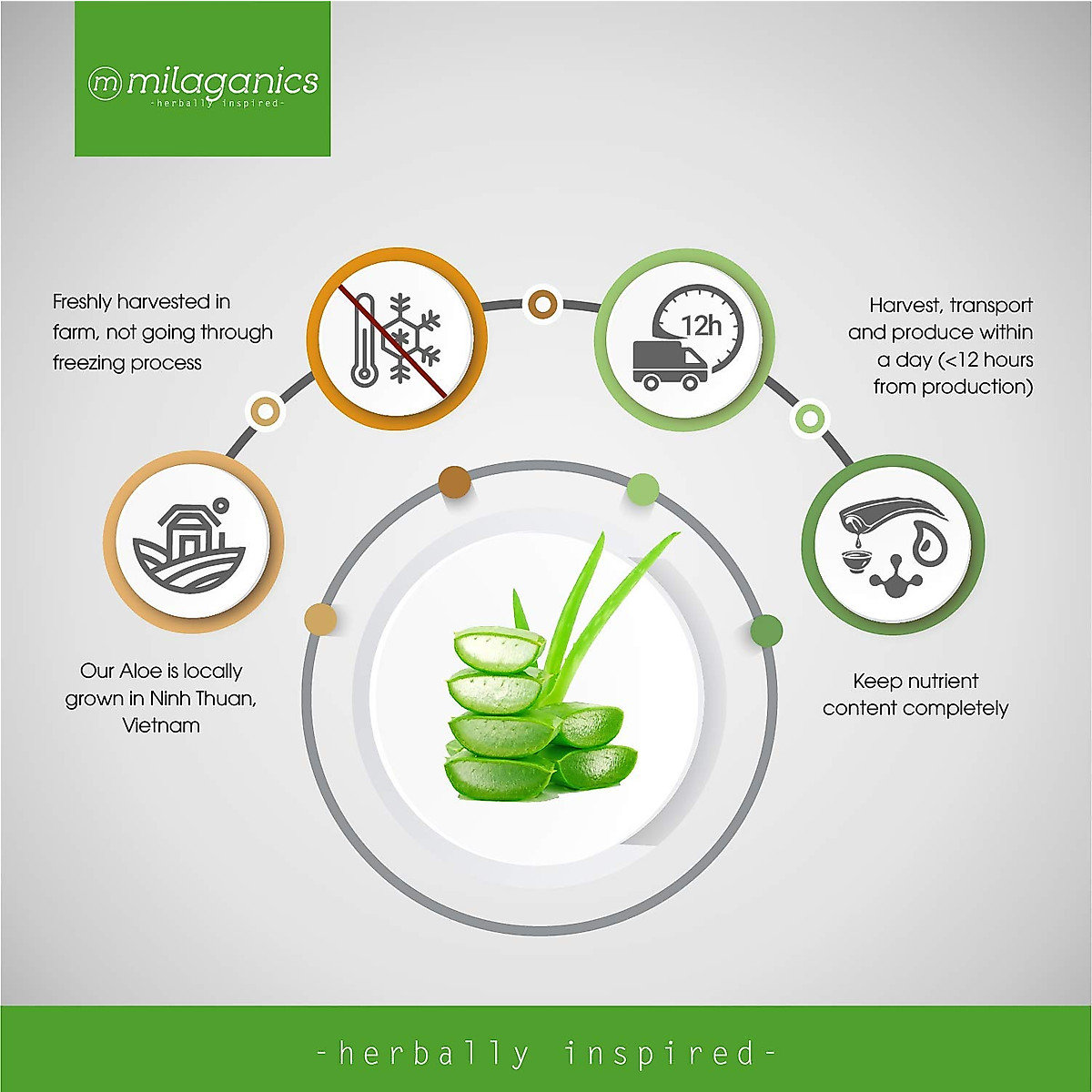 m milaganics
-herbally inspired-

Freshly harvested in farm, not going through freezing process

12h

Harvest, transport and produce within a day (<12 hours from production)

Our Aloe is locally grown in Ninh Thuan, Vietnam

Keep nutrient content completely

-herbally inspired-