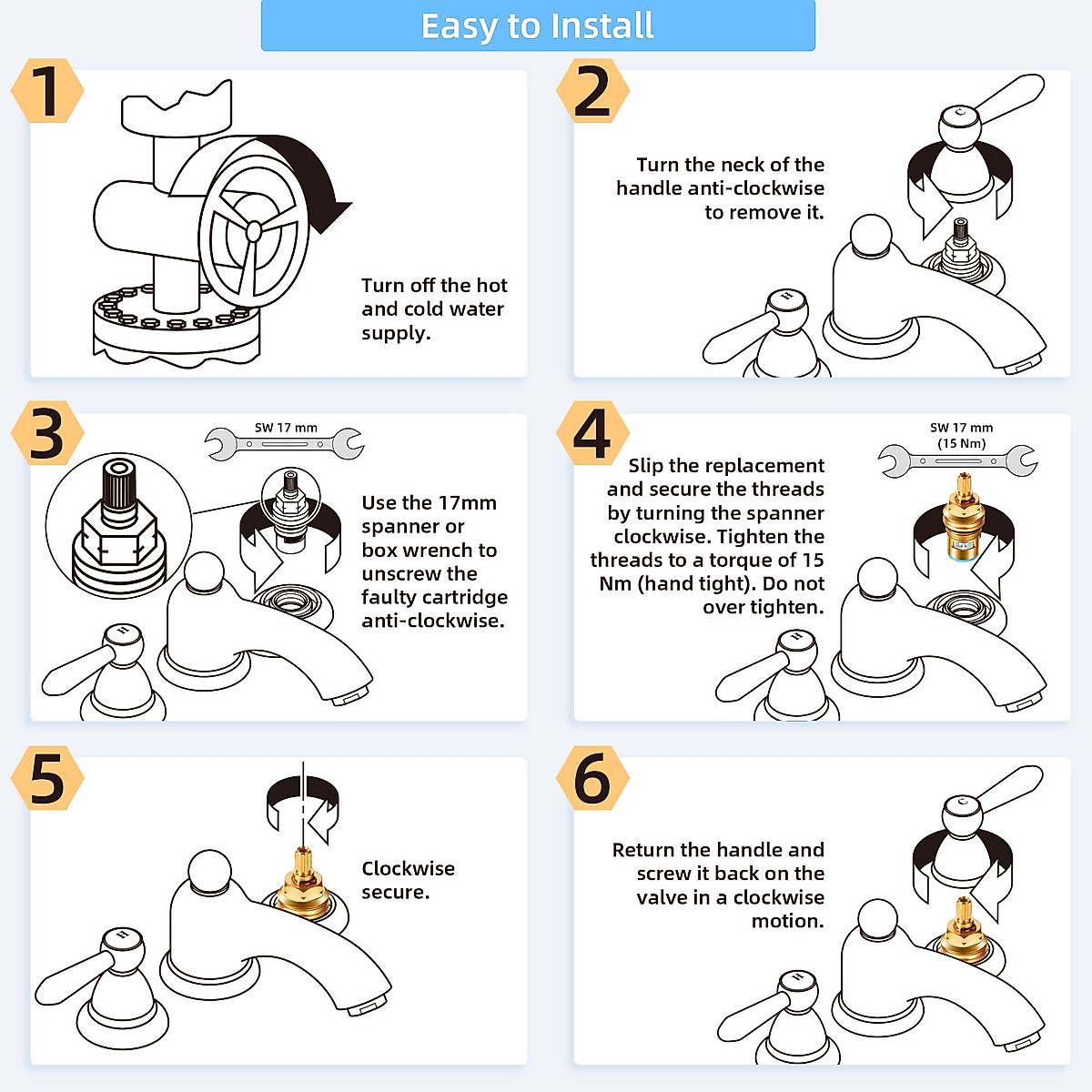 Easy to Install

1

Turn off the hot and cold water supply.

2

Turn the neck of the handle anti-clockwise to remove it.

C

H

3

SW 17 mm

Use the 17mm spanner or box wrench to unscrew the faulty cartridge anti-clockwise.

H

4

SW 17 mm (15 Nm)

Slip the replacement and secure the threads by turning the spanner clockwise. Tighten the threads to a torque of 15 Nm (hand tight). Do not over tighten.

H

5

Clockwise secure.

H

6

Return the handle and screw it back on the valve in a clockwise motion.

C

H