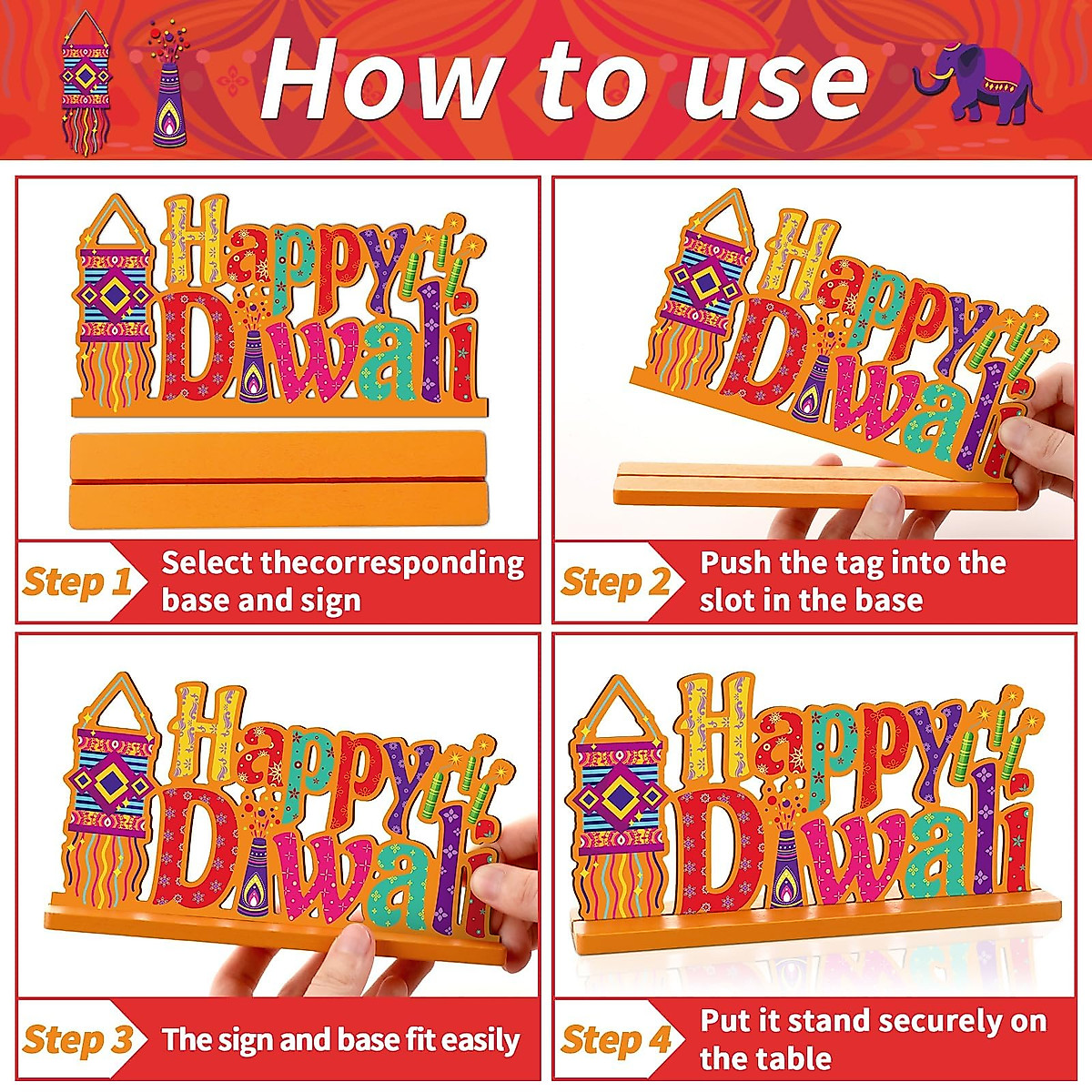 How to use

Happy Diwali

Step 1 Select thecorresponding base and sign

Happy Diwali

Step 2 Push the tag into the slot in the base

Happy Diwali

Step 3 The sign and base fit easily

Happy Diwali

Step 4 Put it stand securely on the table