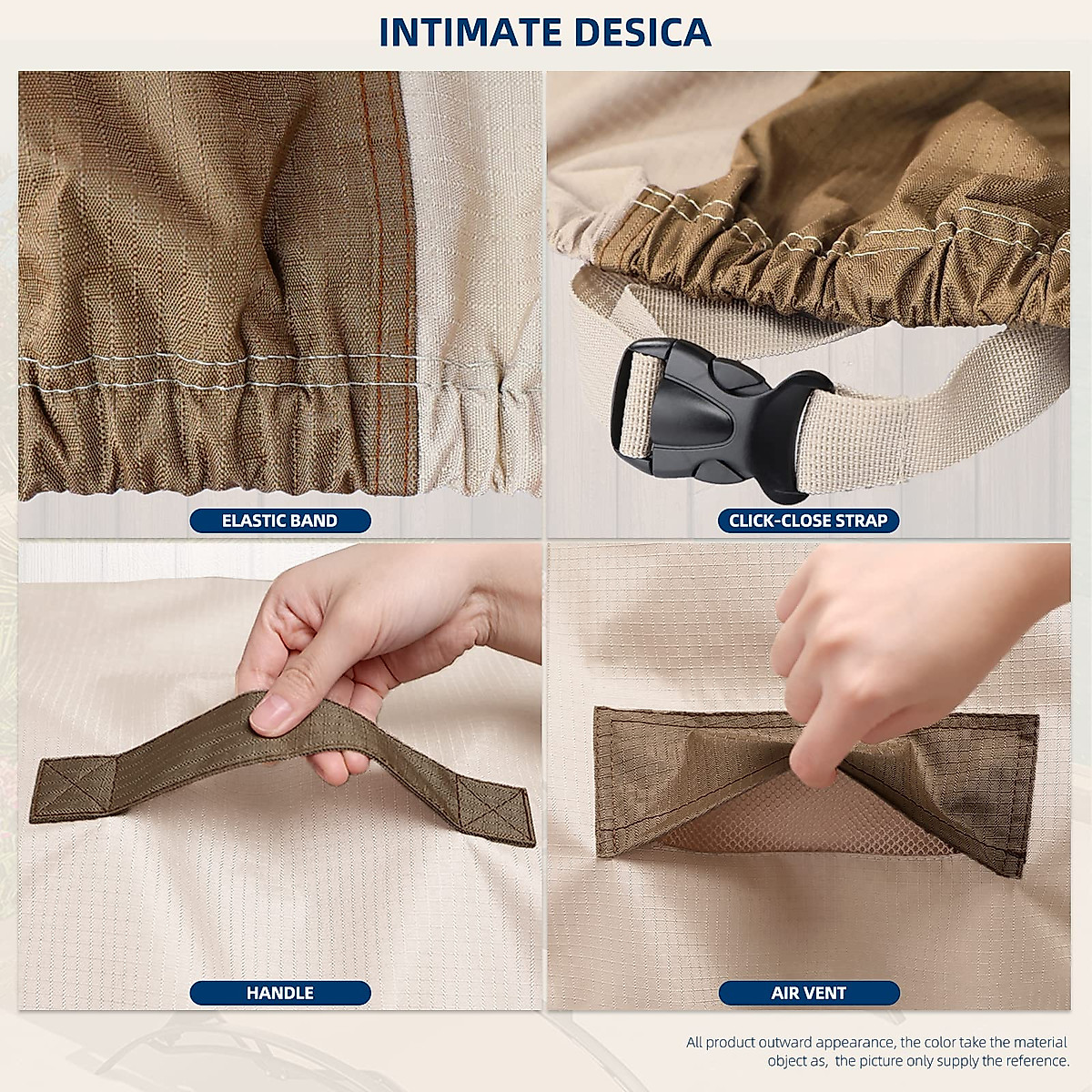 INTIMATE DESICA

ELASTIC BAND

CLICK-CLOSE STRAP

HANDLE

AIR VENT

All product outward appearance, the color take the material object as, the picture only supply the reference.