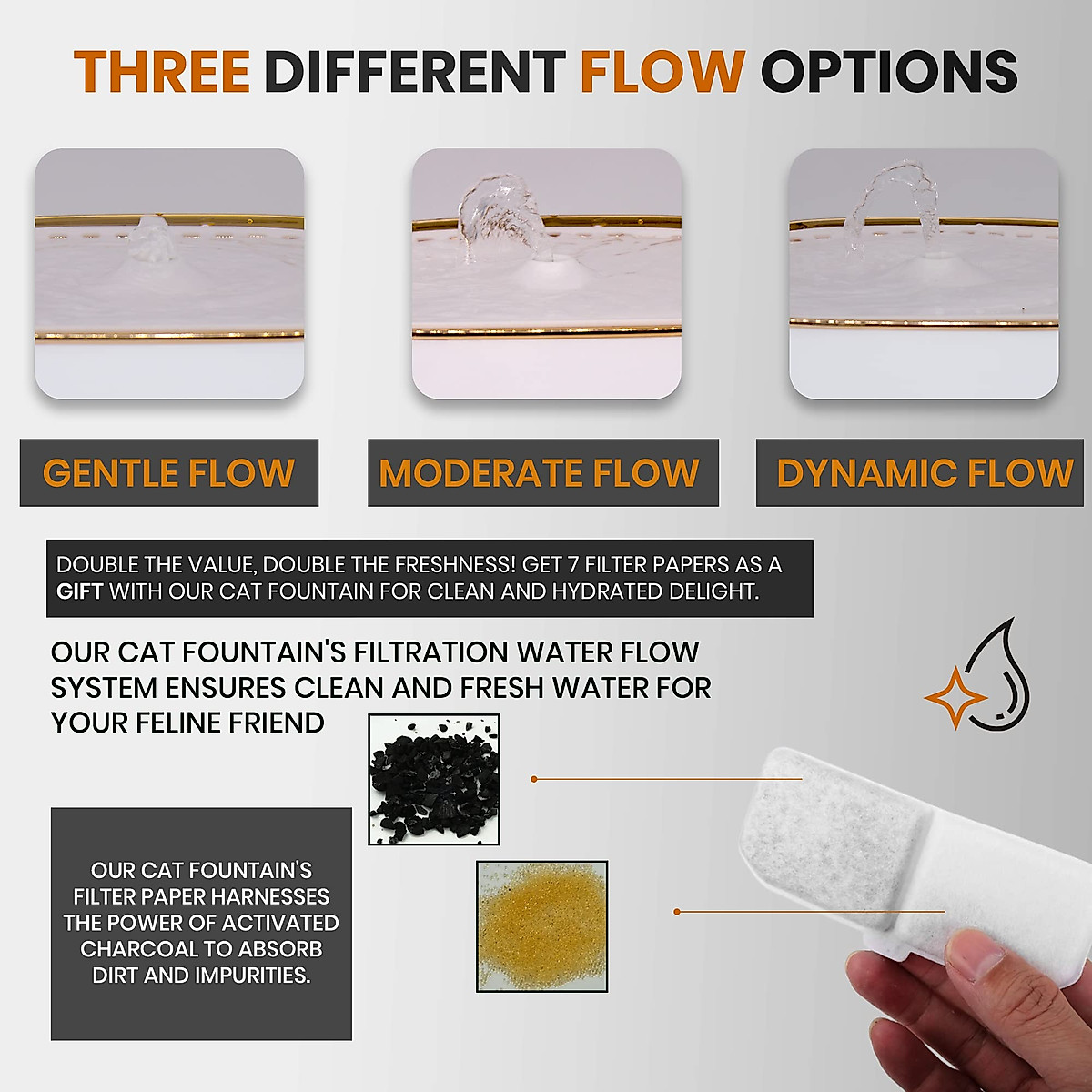 THREE DIFFERENT FLOW OPTIONS

GENTLE FLOW

MODERATE FLOW

DYNAMIC FLOW

DOUBLE THE VALUE, DOUBLE THE FRESHNESS! GET 7 FILTER PAPERS AS A GIFT WITH OUR CAT FOUNTAIN FOR CLEAN AND HYDRATED DELIGHT.

OUR CAT FOUNTAIN'S FILTRATION WATER FLOW SYSTEM ENSURES CLEAN AND FRESH WATER FOR YOUR FELINE FRIEND

OUR CAT FOUNTAIN'S FILTER PAPER HARNESSES THE POWER OF ACTIVATED CHARCOAL TO ABSORB DIRT AND IMPURITIES.