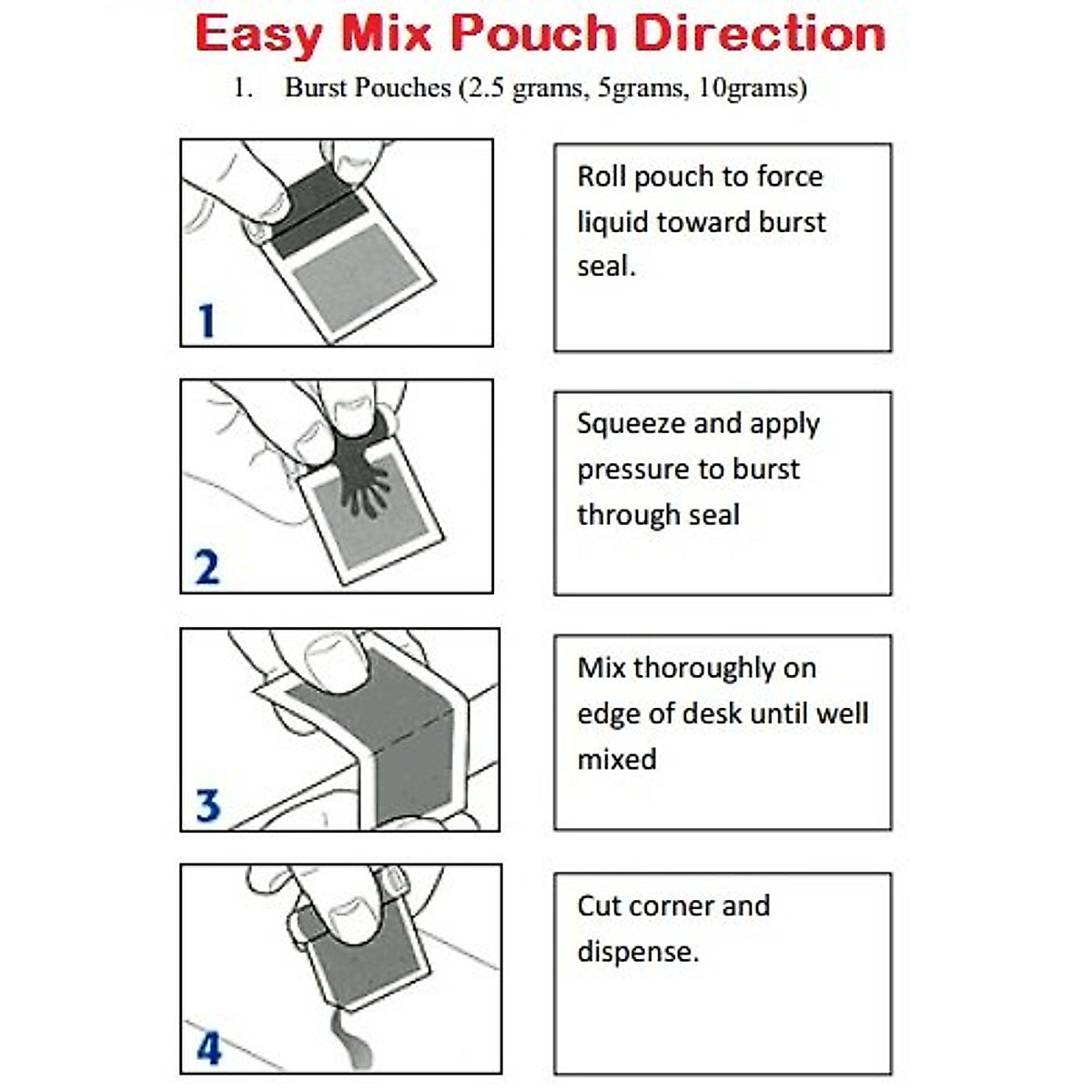 Easy Mix Pouch Direction

1. Burst Pouches (2.5 grams, 5grams, 10grams)

1

Roll pouch to force liquid toward burst seal.

2

Squeeze and apply pressure to burst through seal

3

Mix thoroughly on edge of desk until well mixed

4

Cut corner and dispense.