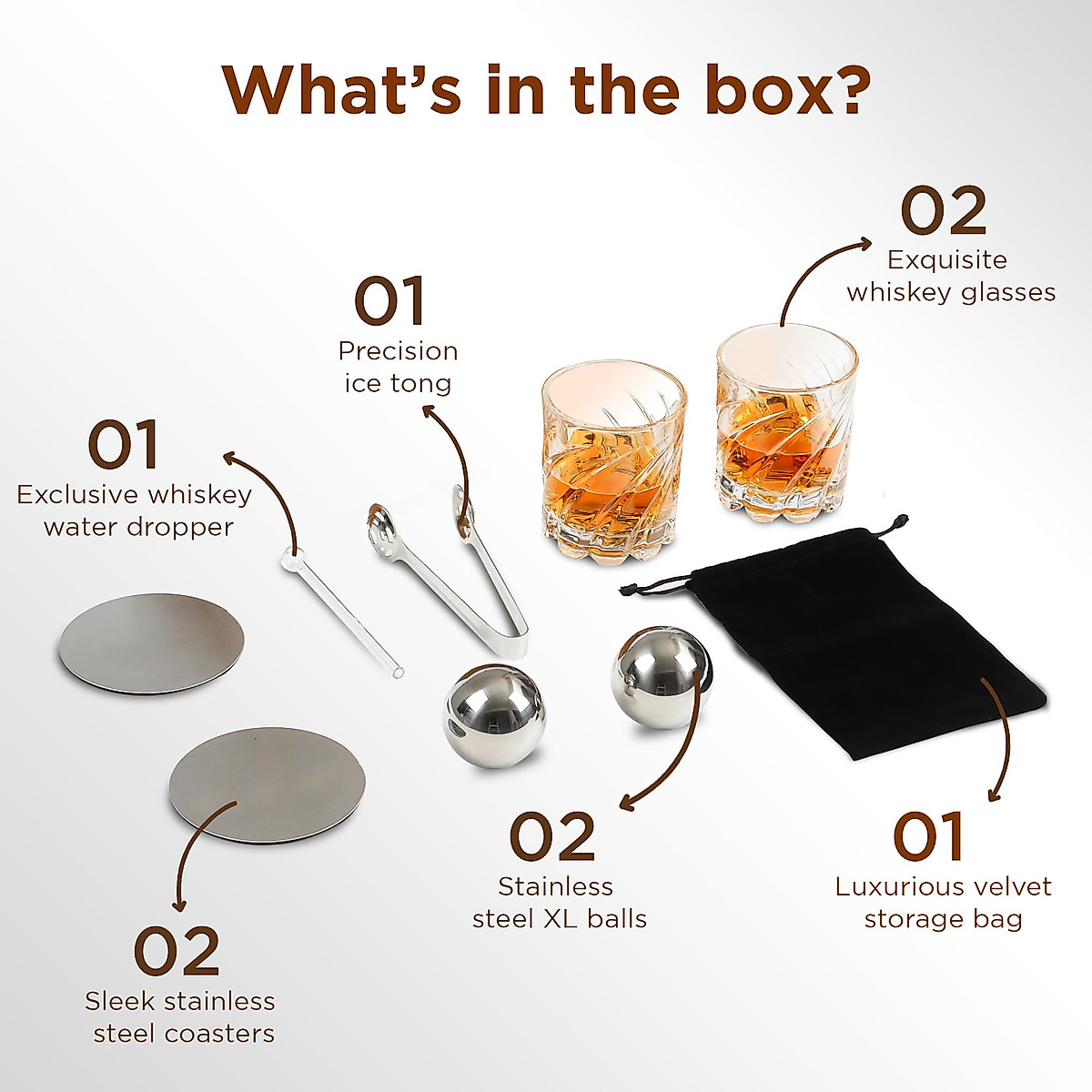 What's in the box?

02
Exquisite whiskey glasses

01
Precision ice tong

01
Exclusive whiskey water dropper

02
Stainless steel XL balls

01
Luxurious velvet storage bag

02
Sleek stainless steel coasters