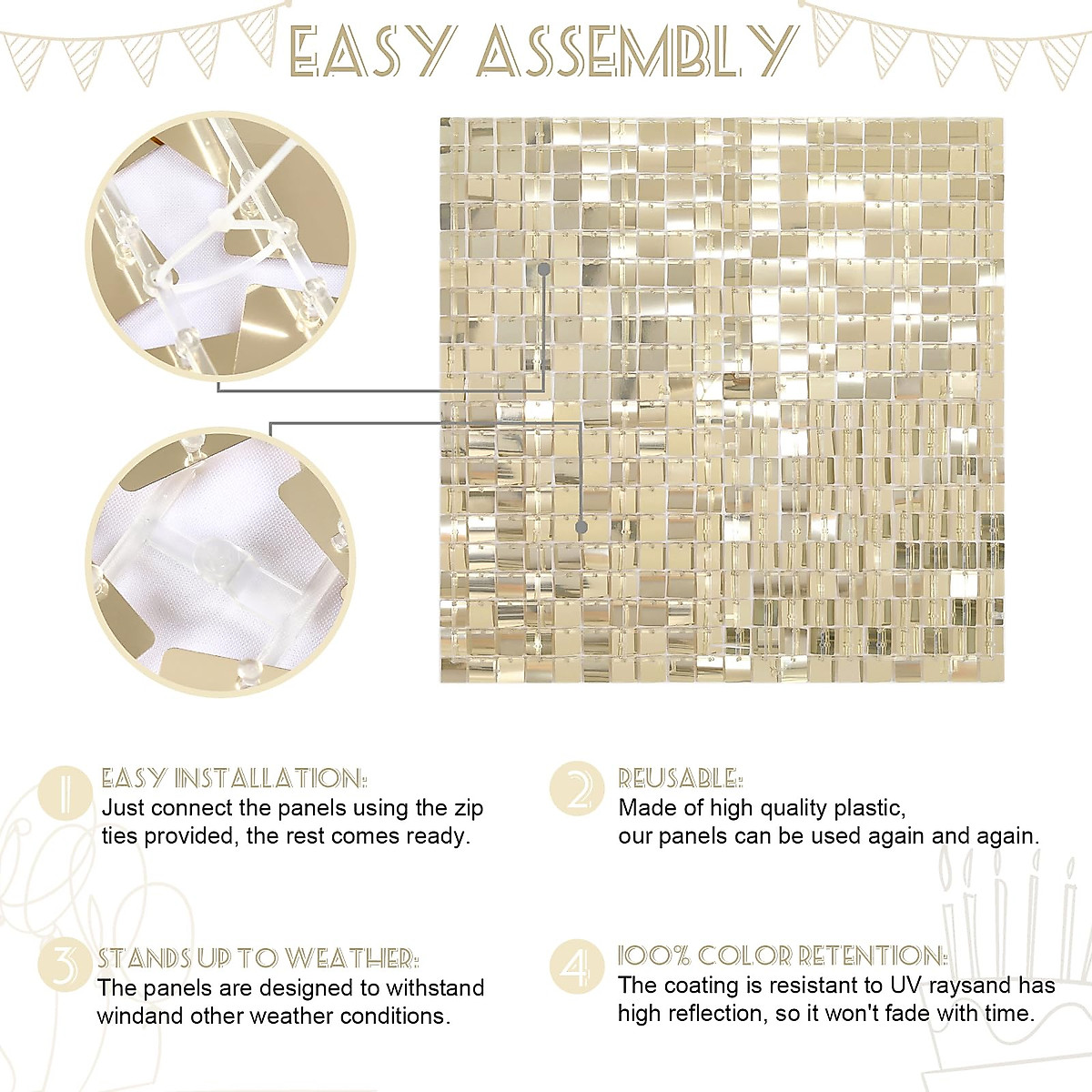 EASY ASSEMBLY

1 EASY INSTALLATION:
Just connect the panels using the zip ties provided, the rest comes ready.

2 REUSABLE:
Made of high quality plastic, our panels can be used again and again.

3 STANDS UP TO WEATHER:
The panels are designed to withstand windand other weather conditions.

4 100% COLOR RETENTION:
The coating is resistant to UV raysand has high reflection, so it won't fade with time.