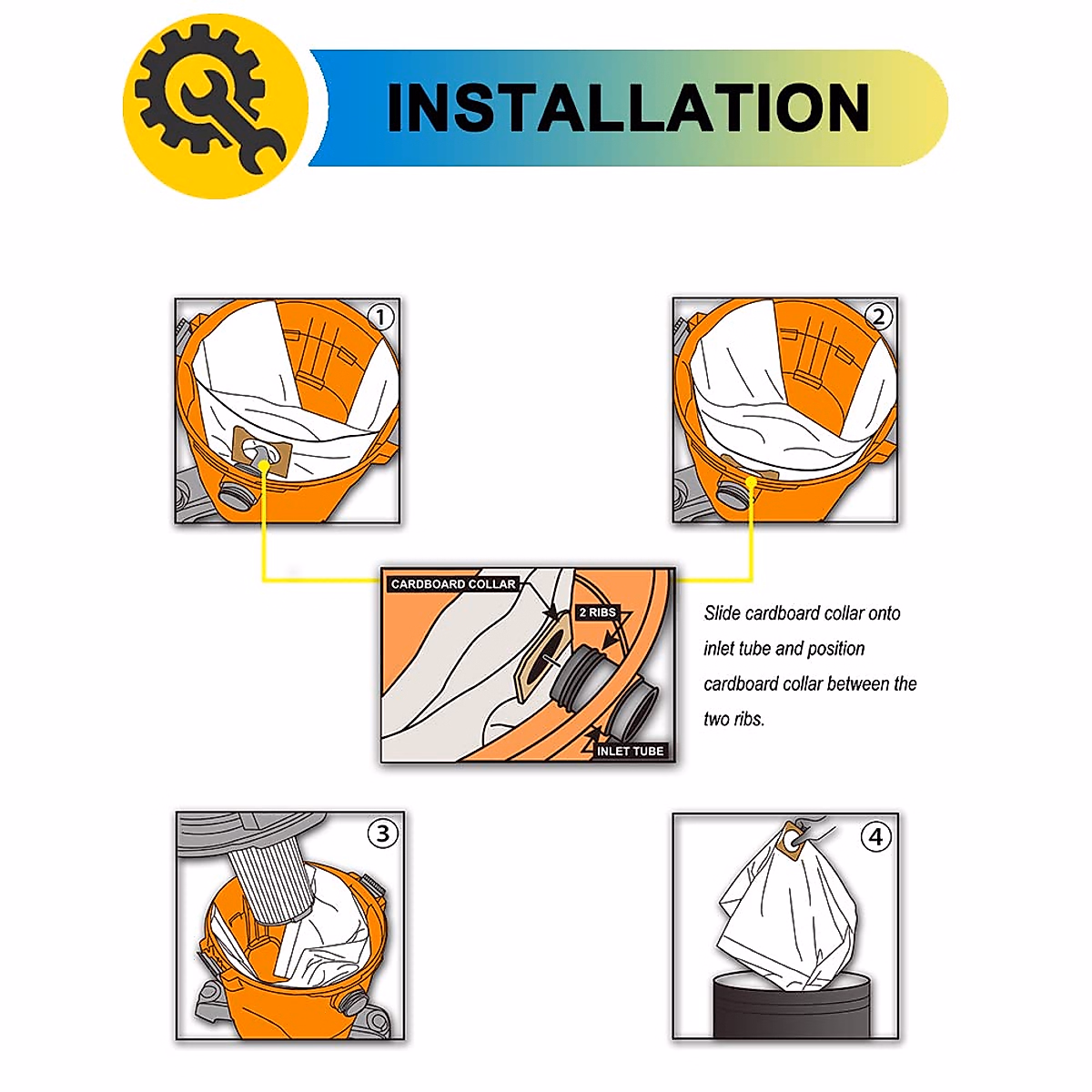 INSTALLATION

1

2

CARDBOARD COLLAR

2 RIBS

INLET TUBE

Slide cardboard collar onto inlet tube and position cardboard collar between the two ribs.

3

4