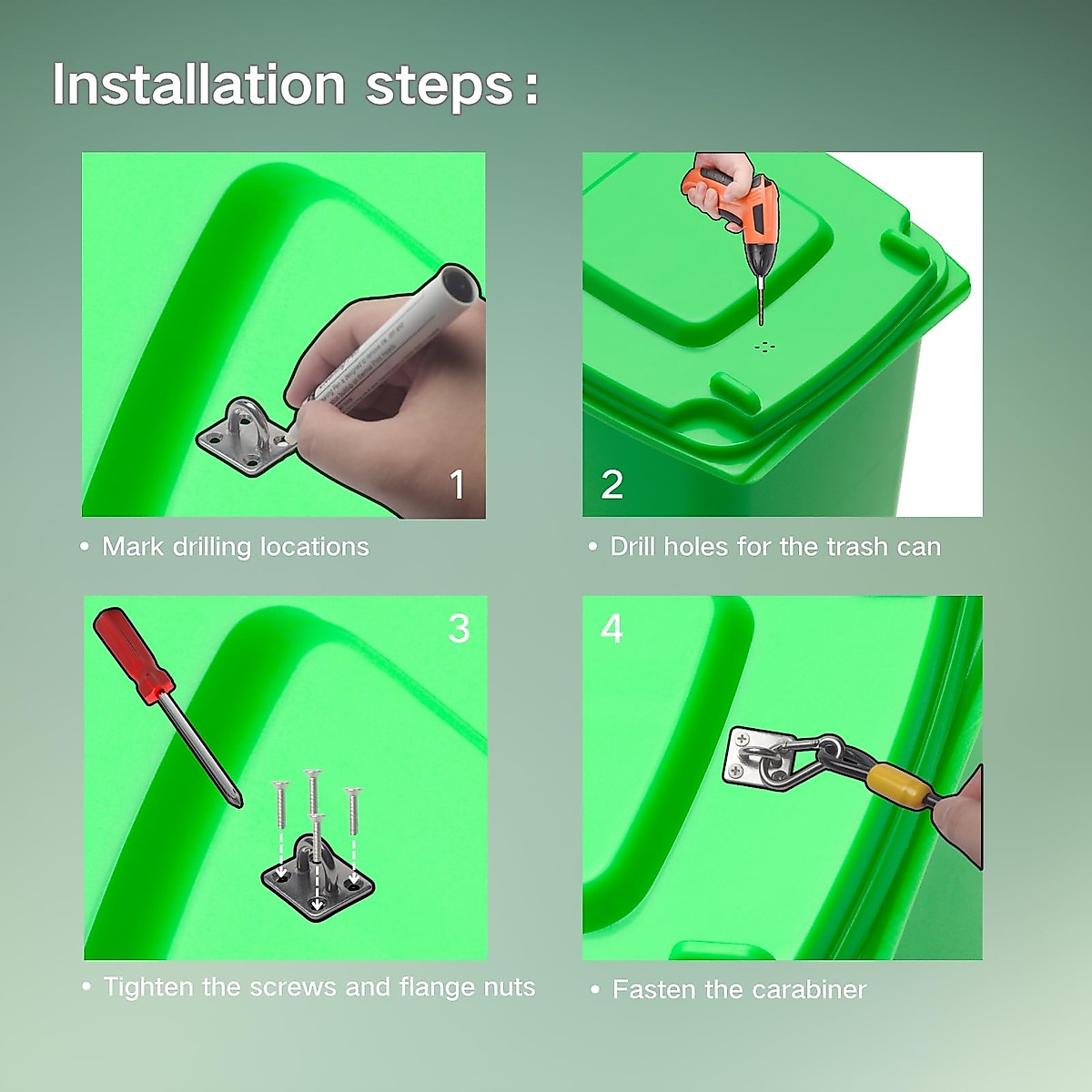 Installation steps：

1

• Mark drilling locations

2

• Drill holes for the trash can

3

• Tighten the screws and flange nuts

4

• Fasten the carabiner