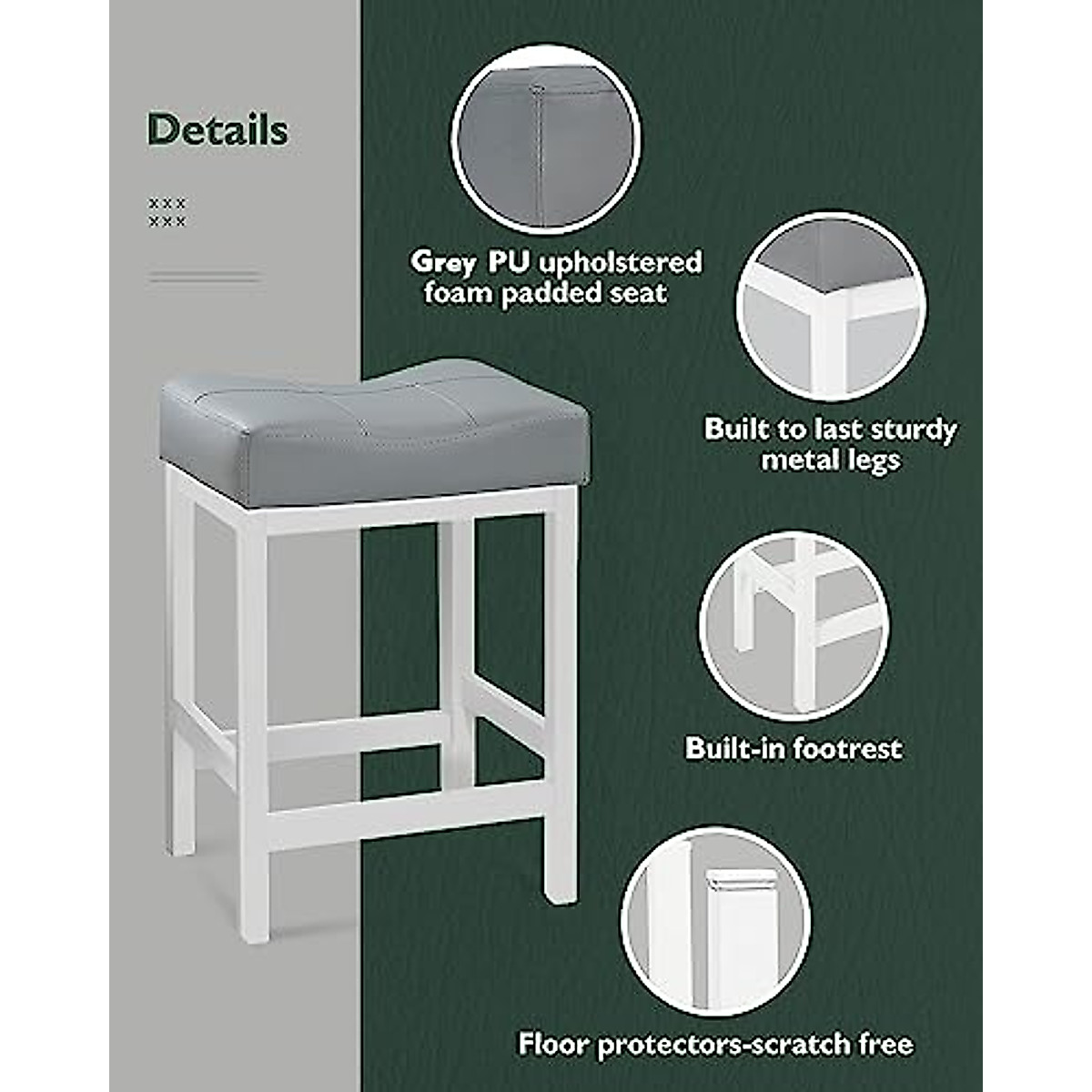 Details

×××
×××

Grey PU upholstered foam padded seat

Built to last sturdy metal legs

Built-in footrest

Floor protectors-scratch free