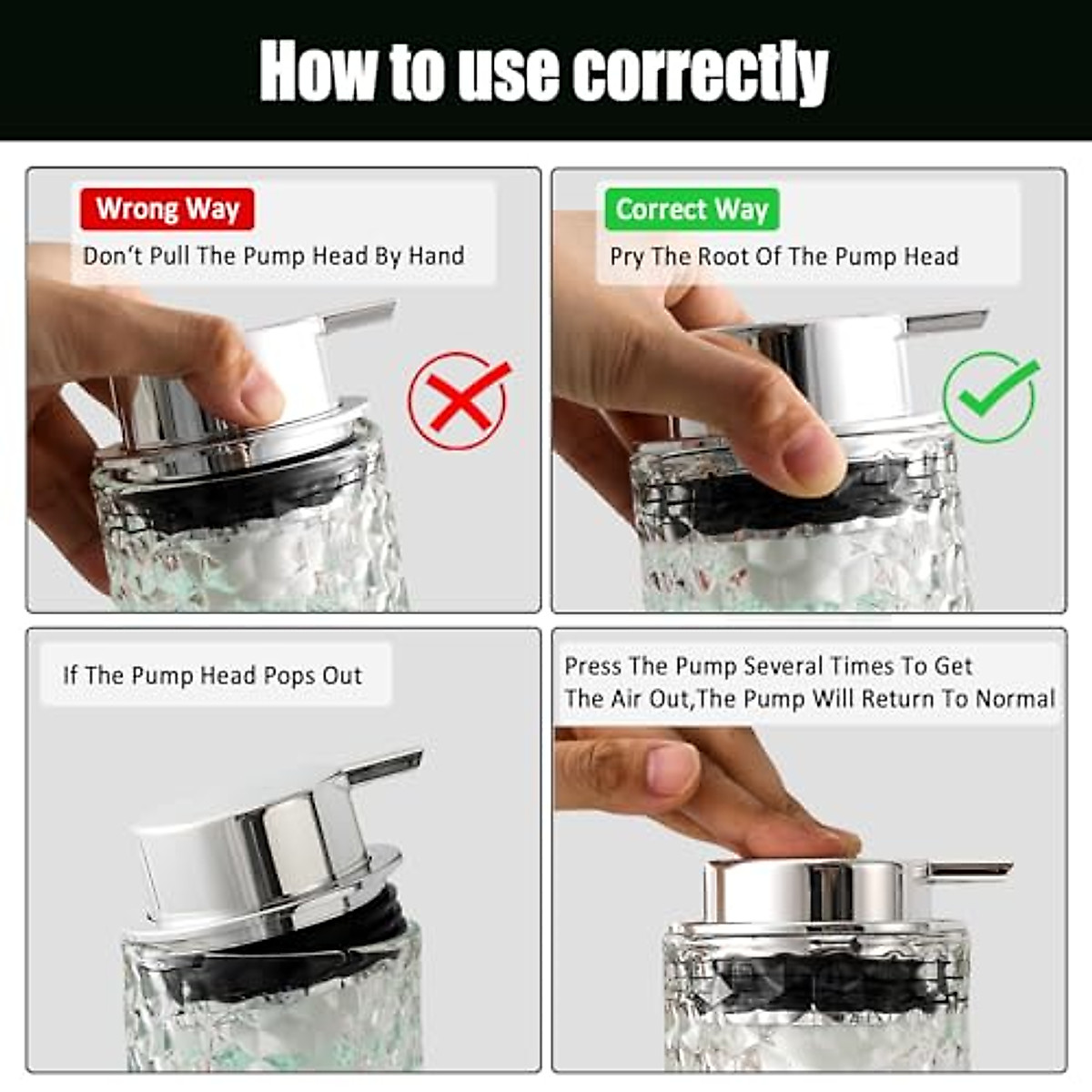 How to use correctly

Wrong Way
Don't Pull The Pump Head By Hand

Correct Way
Pry The Root Of The Pump Head

If The Pump Head Pops Out

Press The Pump Several Times To Get The Air Out,The Pump Will Return To Normal