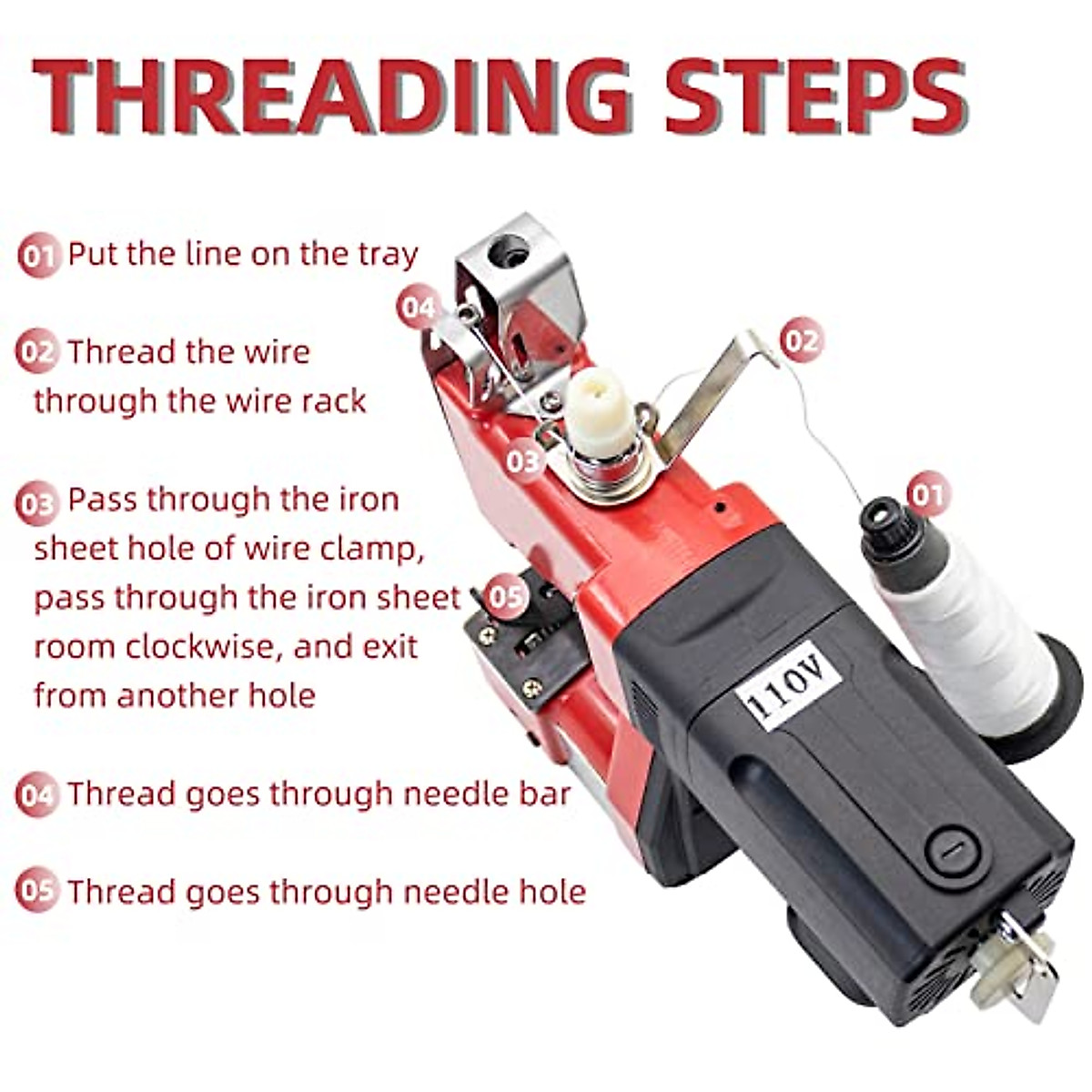 THREADING STEPS

01 Put the line on the tray

02 Thread the wire through the wire rack

03 Pass through the iron sheet hole of wire clamp, pass through the iron sheet room clockwise, and exit from another hole

04 Thread goes through needle bar

05 Thread goes through needle hole

04

02

03

01

05

110V