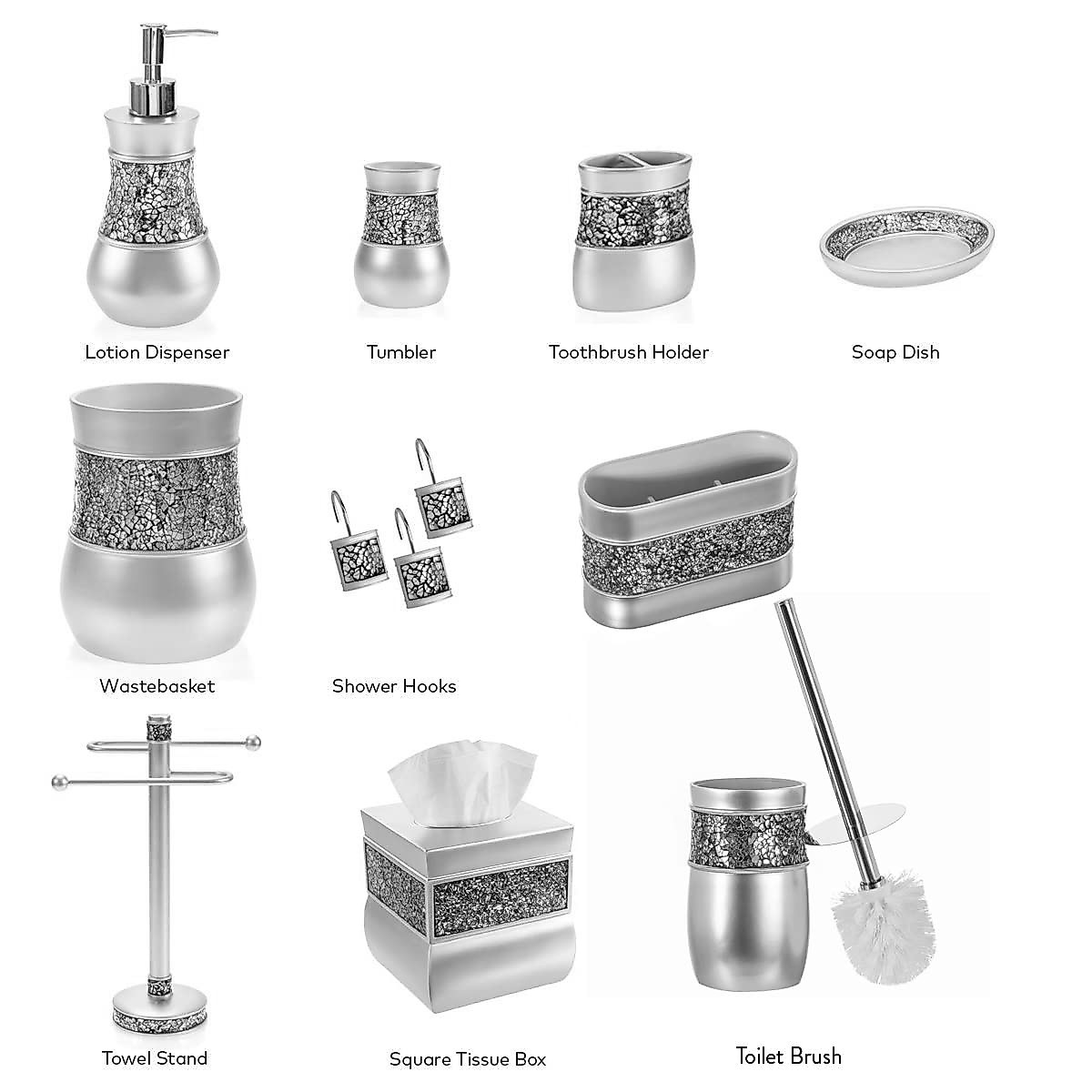 Lotion Dispenser

Tumbler

Toothbrush Holder

Soap Dish

Wastebasket

Shower Hooks

Towel Stand

Square Tissue Box

Toilet Brush