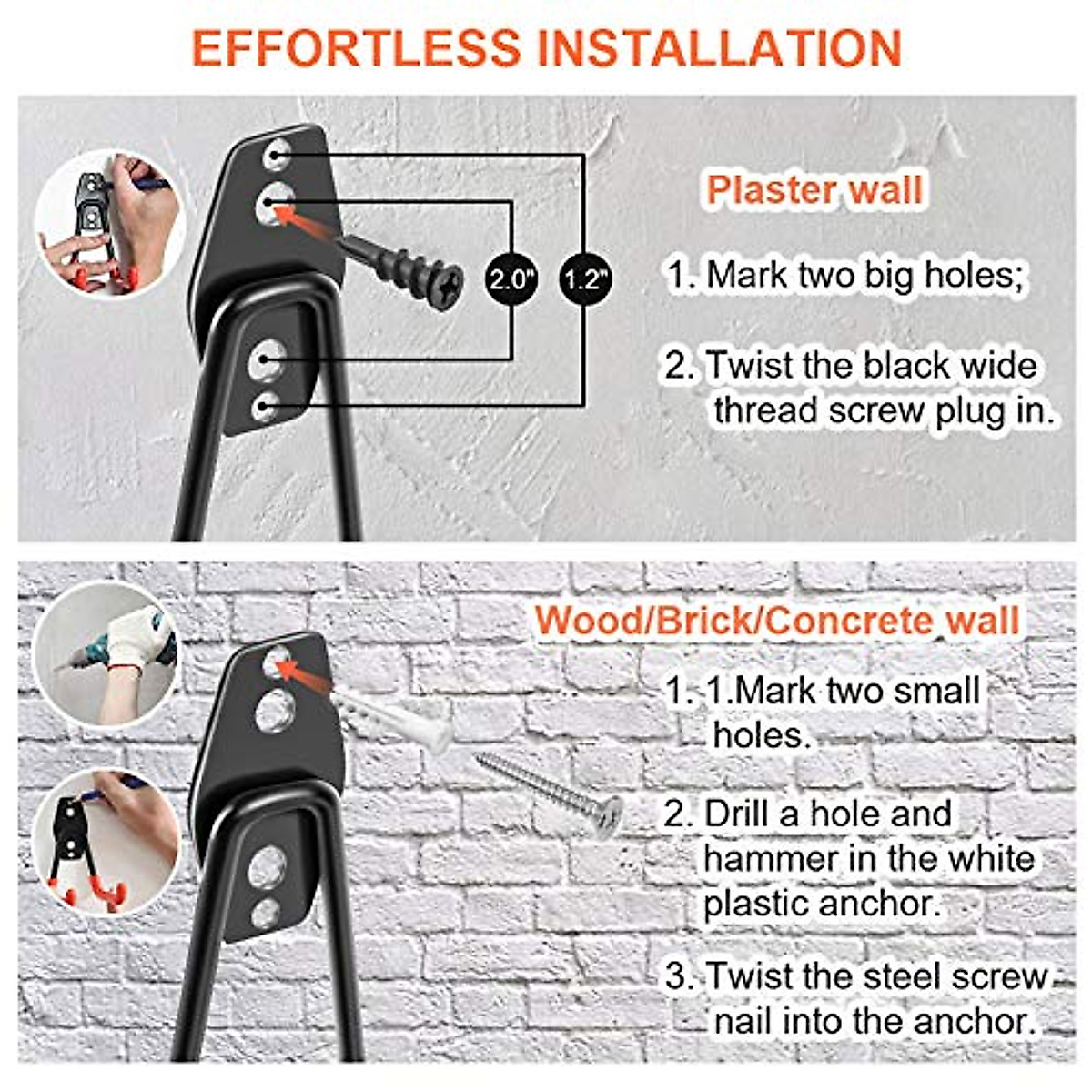 EFFORTLESS INSTALLATION

2.0"

1.2"

Plaster wall

1. Mark two big holes;

2. Twist the black wide thread screw plug in.

Wood/Brick/Concrete wall

1. 1.Mark two small holes.

2. Drill a hole and hammer in the white plastic anchor.

3. Twist the steel screw nail into the anchor.