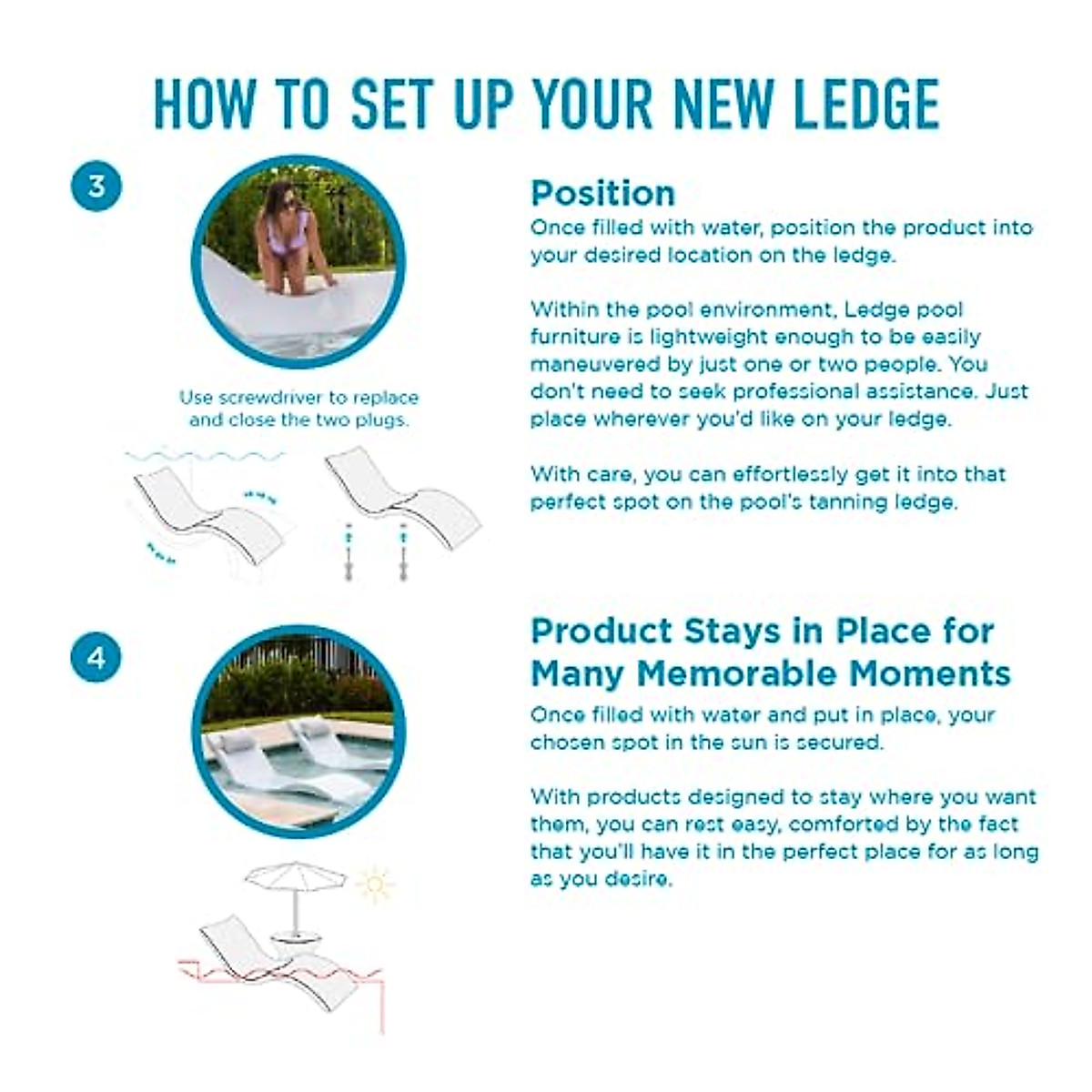 HOW TO SET UP YOUR NEW LEDGE

3

Use screwdriver to replace and close the two plugs.

Position
Once filled with water, position the product into your desired location on the ledge.

Within the pool environment, Ledge pool furniture is lightweight enough to be easily maneuvered by just one or two people. You don't need to seek professional assistance. Just place wherever you'd like on your ledge.

With care, you can effortlessly get it into that perfect spot on the pool's tanning ledge.

4

Product Stays in Place for Many Memorable Moments
Once filled with water and put in place, your chosen spot in the sun is secured.

With products designed to stay where you want them, you can rest easy, comforted by the fact that you'll have it in the perfect place for as long as you desire.