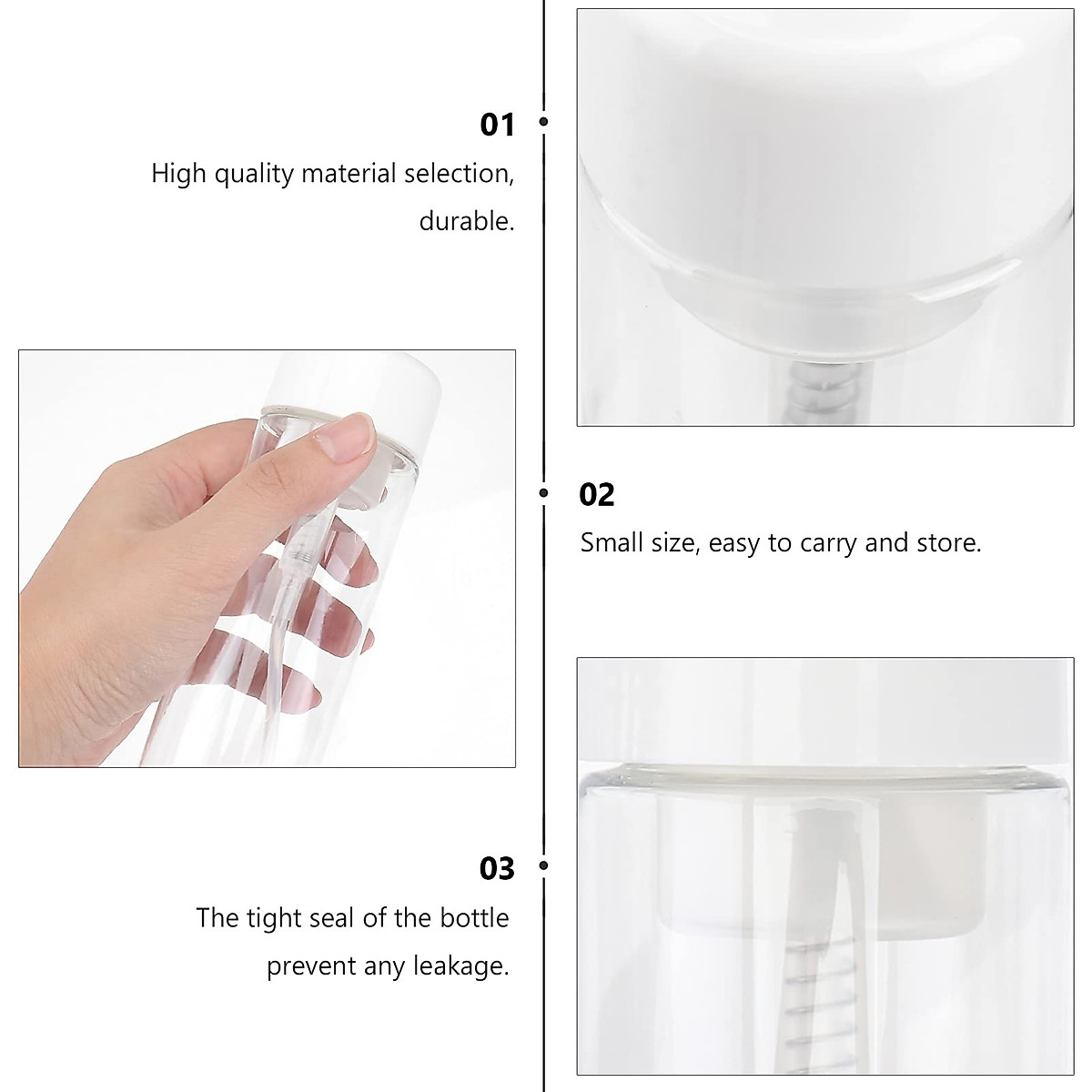 01

High quality material selection, durable.

02

Small size, easy to carry and store.

03

The tight seal of the bottle prevent any leakage.