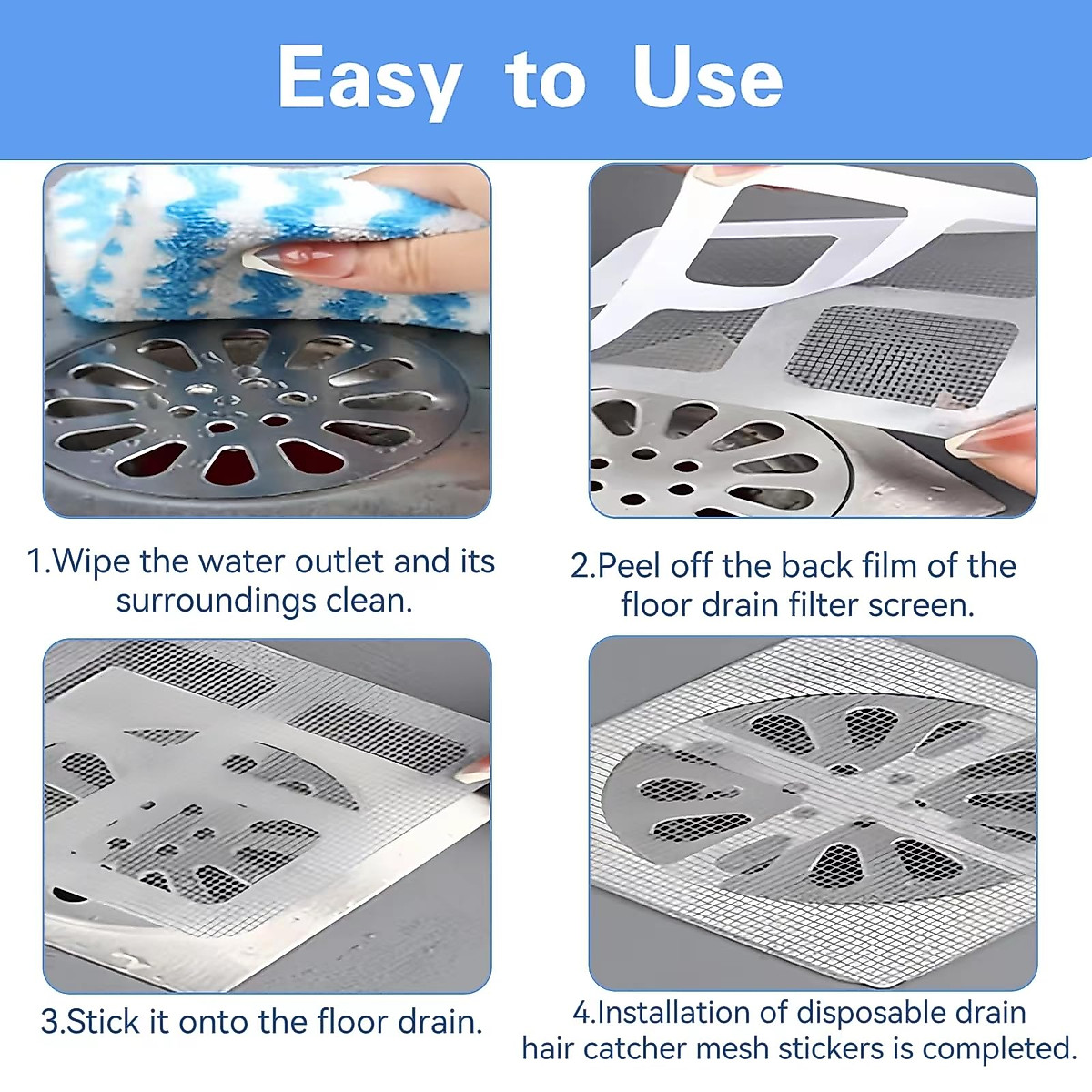 Easy to Use

1.Wipe the water outlet and its surroundings clean.

2.Peel off the back film of the floor drain filter screen.

3.Stick it onto the floor drain.

4.Installation of disposable drain hair catcher mesh stickers is completed.